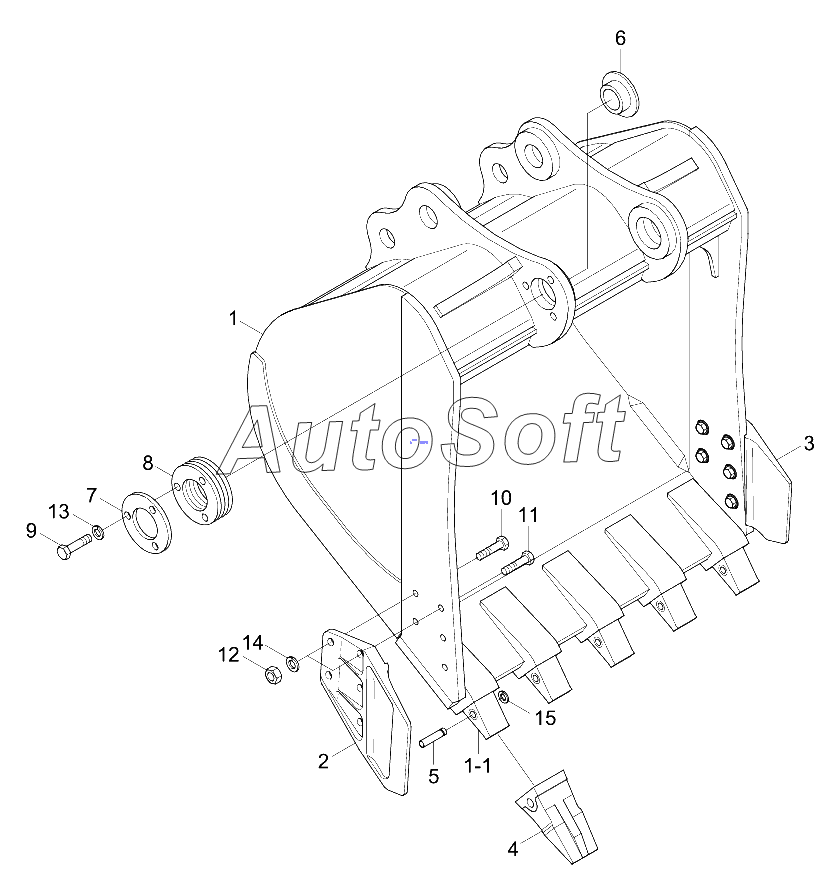 6

1

AutoSoft

3

8

7

13

9

10

11

14

12

15

2

5

1-1

4