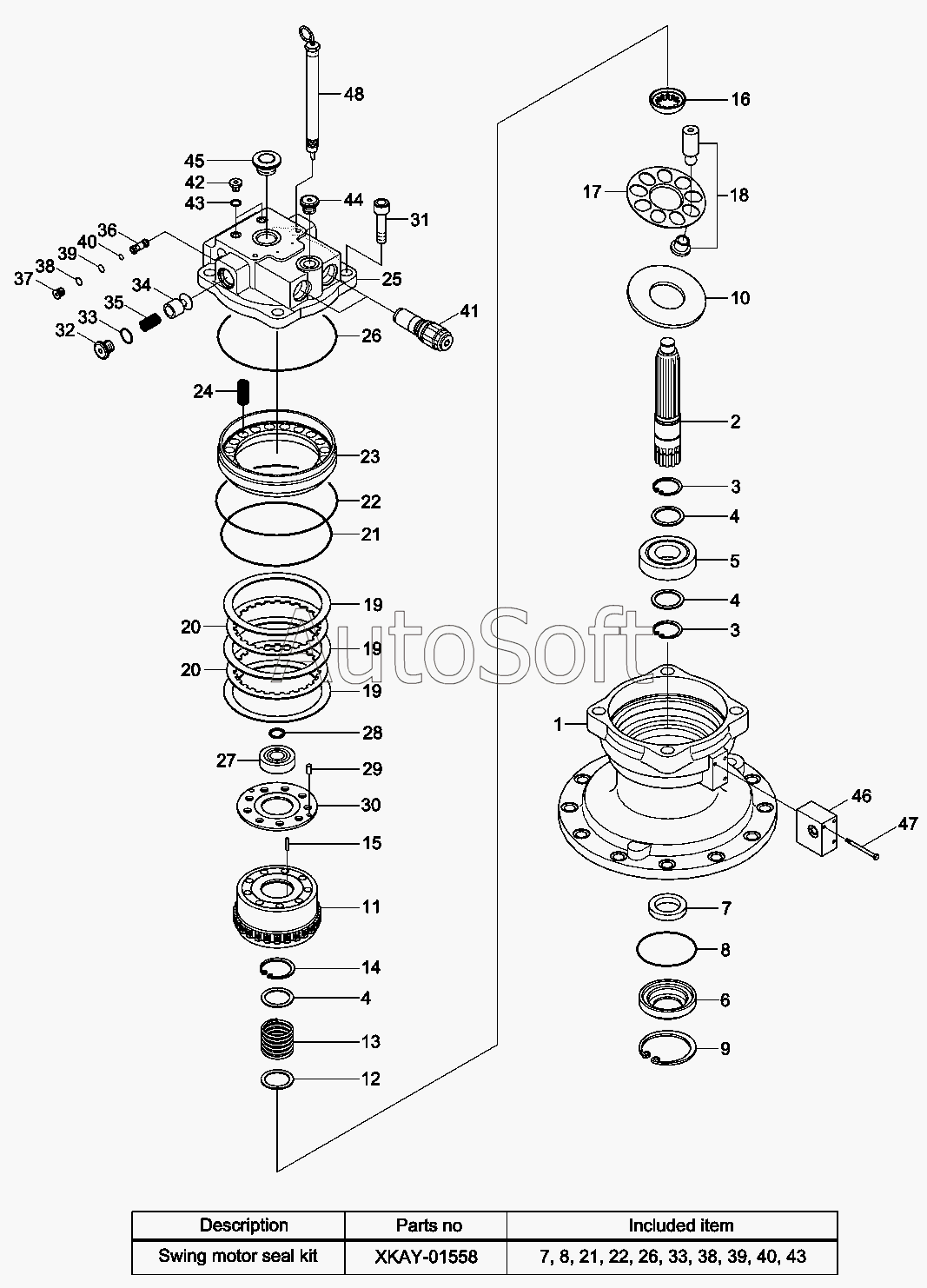 48
45
42
43
44
31
36
40
39
38
37
34
35
33
32
25
41
26
24
23
22
21
19
20
19
20
19
28
27
29
30
15
11
14
4
13
12
16
17
18
10
2
3
4
5
4
3
1
46
47
7
8
6
9

AutoSoft

| Description | Parts no | Included item |
|---|---|---|
| Swing motor seal kit | XKAY-01558 | 7, 8, 21, 22, 26, 33, 38, 39, 40, 43 |