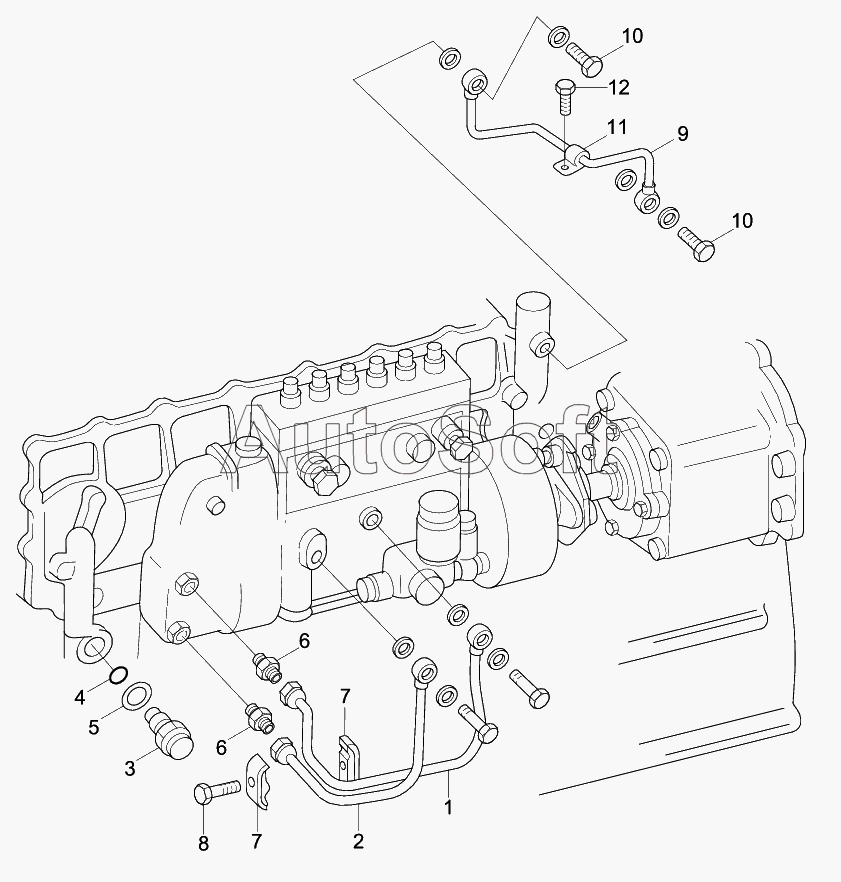 10
12
11
9
10
AutoSoft
6
7
4
5
6
3
1
8
7
2