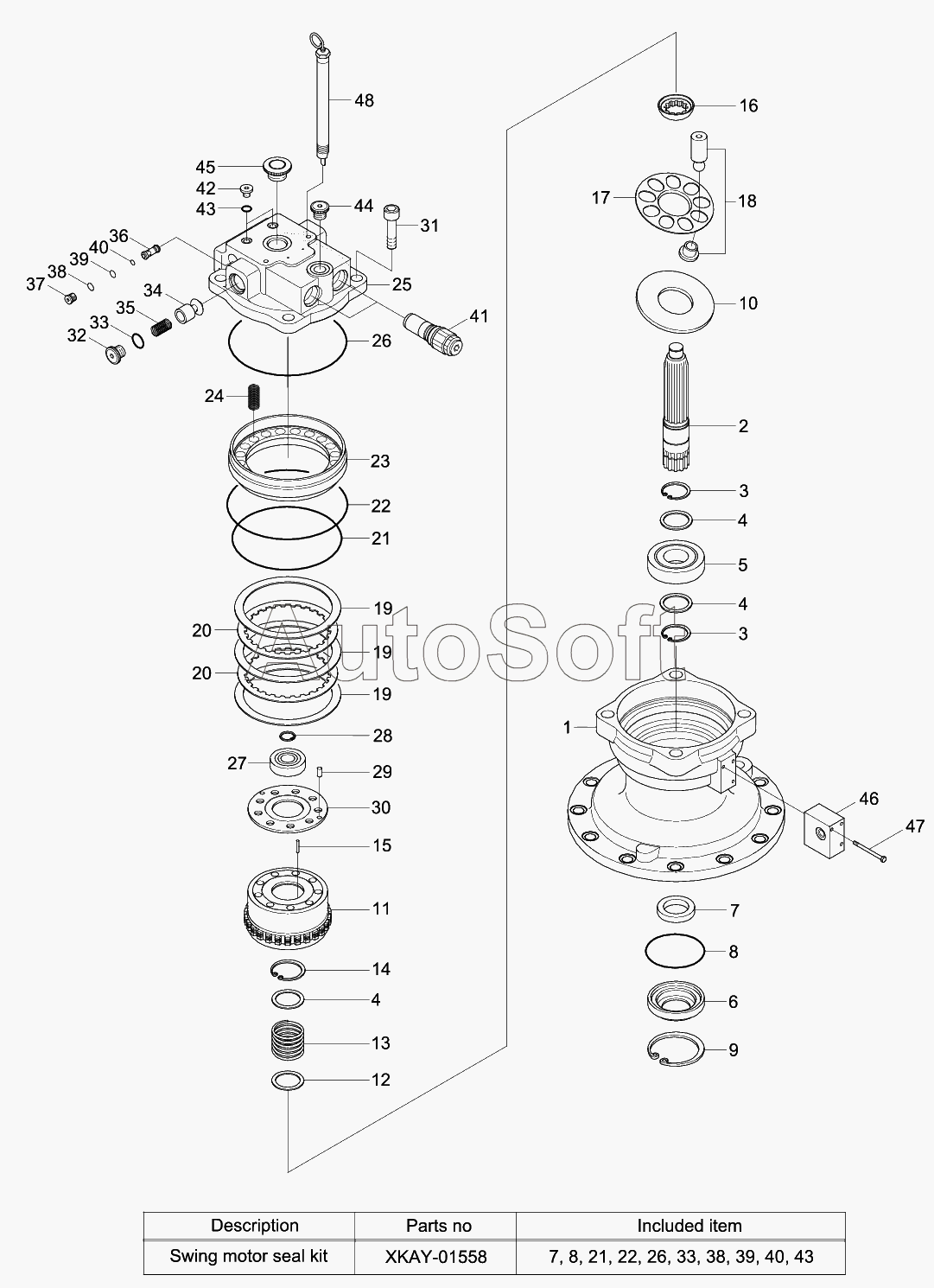 48
45
42
43
44
31
36
40
39
38
37
34
35
33
32
25
41
26
24
23
22
21
19
20
19
20
19
28
27
29
30
15
11
14
4
13
12
16
17
18
10
2
3
4
5
4
3
1
46
47
7
8
6
9
AutoSoft

| Description | Parts no | Included item |
|---|---|---|
| Swing motor seal kit | XKAY-01558 | 7, 8, 21, 22, 26, 33, 38, 39, 40, 43 |