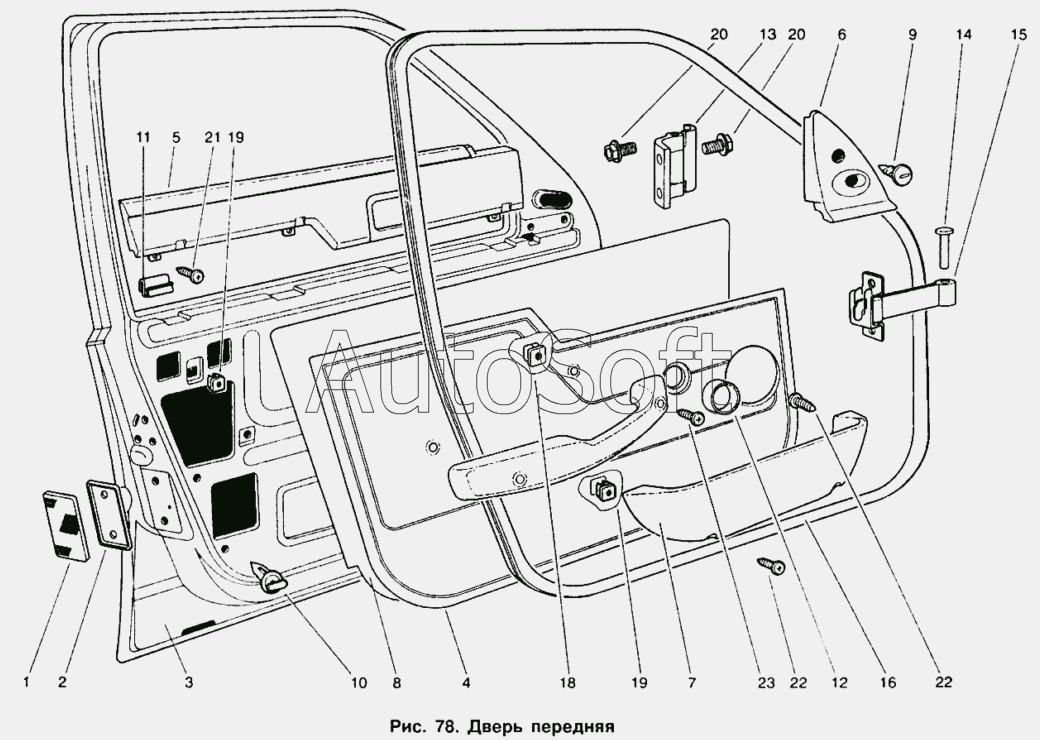 20 13 20 6 9 14 15

11 5 21 19

AutoSoft

1 2 3 10 8 4 18 19 7 23 22 12 16 22

Рис. 78. Дверь передняя