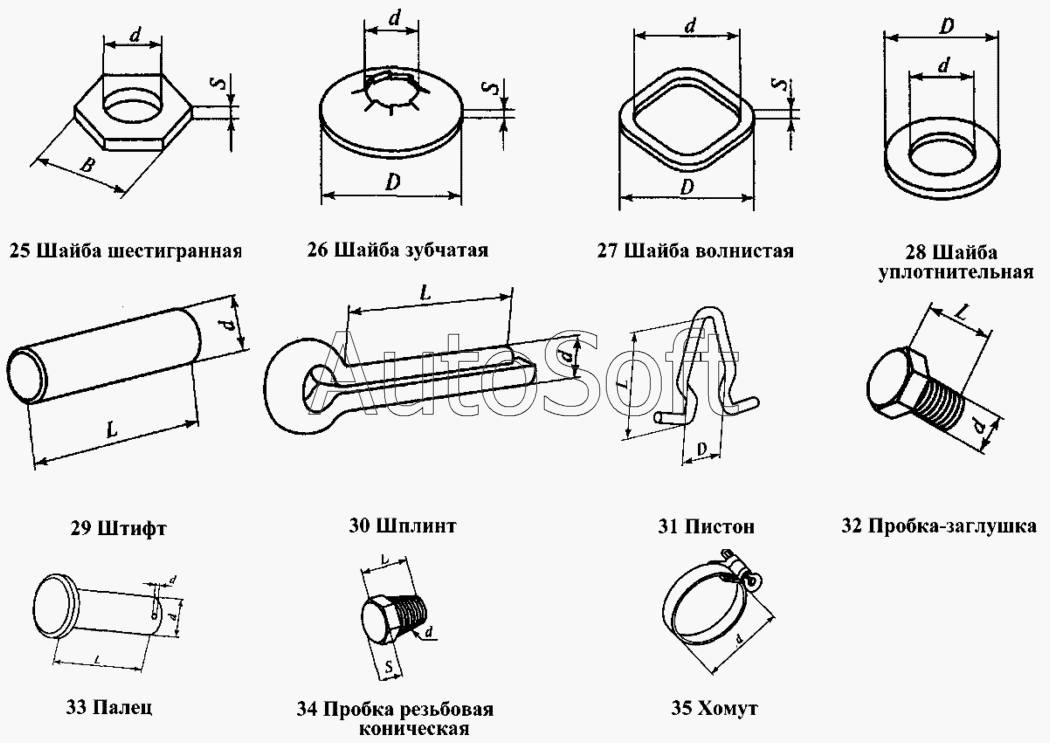 d
S
B
25 Шайба шестигранная

d
S
D
26 Шайба зубчатая

d
S
D
27 Шайба волнистая

D
d
28 Шайба уплотнительная

d
L
29 Штифт

L
d
30 Шплинт

AutoSoft

L
D
31 Пистон

L
d
32 Пробка-заглушка

d
d
L
33 Палец

L
d
S
34 Пробка резьбовая коническая

d
35 Хомут