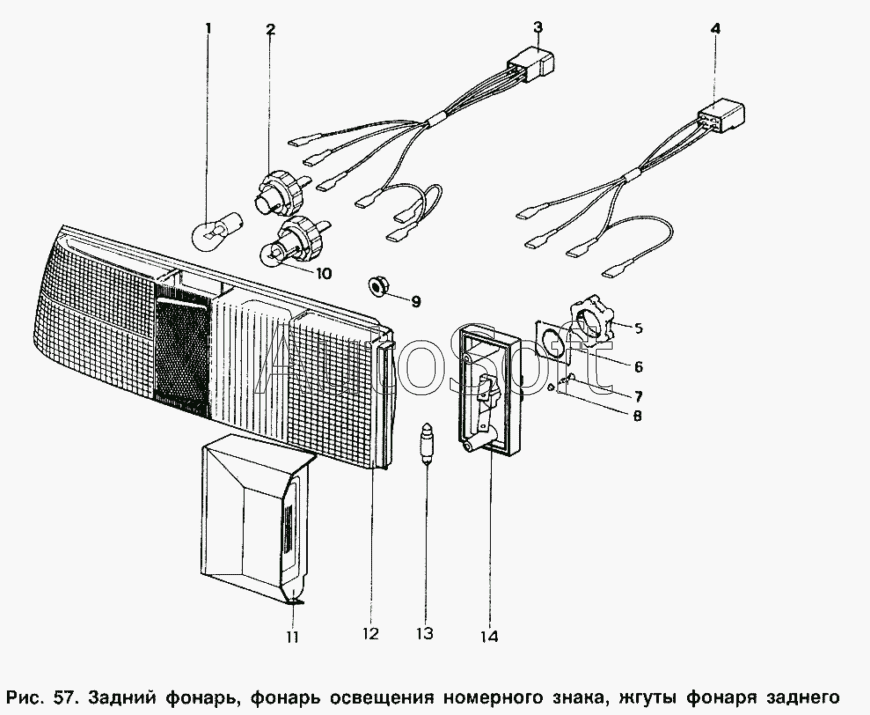 1
2
3
4
10
9
5
6
7
8
AutoSoft
11
12
13
14

Рис. 57. Задний фонарь, фонарь освещения номерного знака, жгуты фонаря заднего