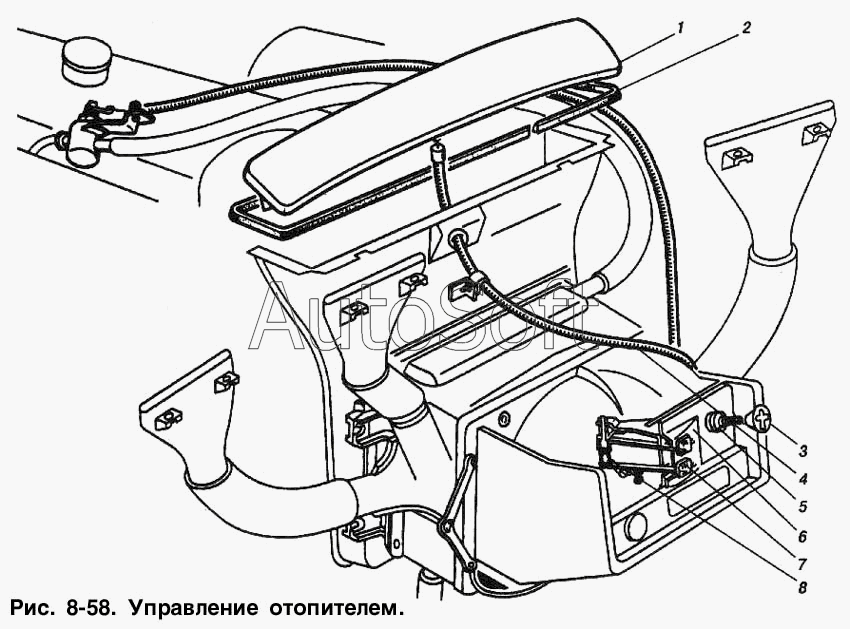 1
2
AutoSoft
3
4
5
6
7
8
Рис. 8-58. Управление отопителем.