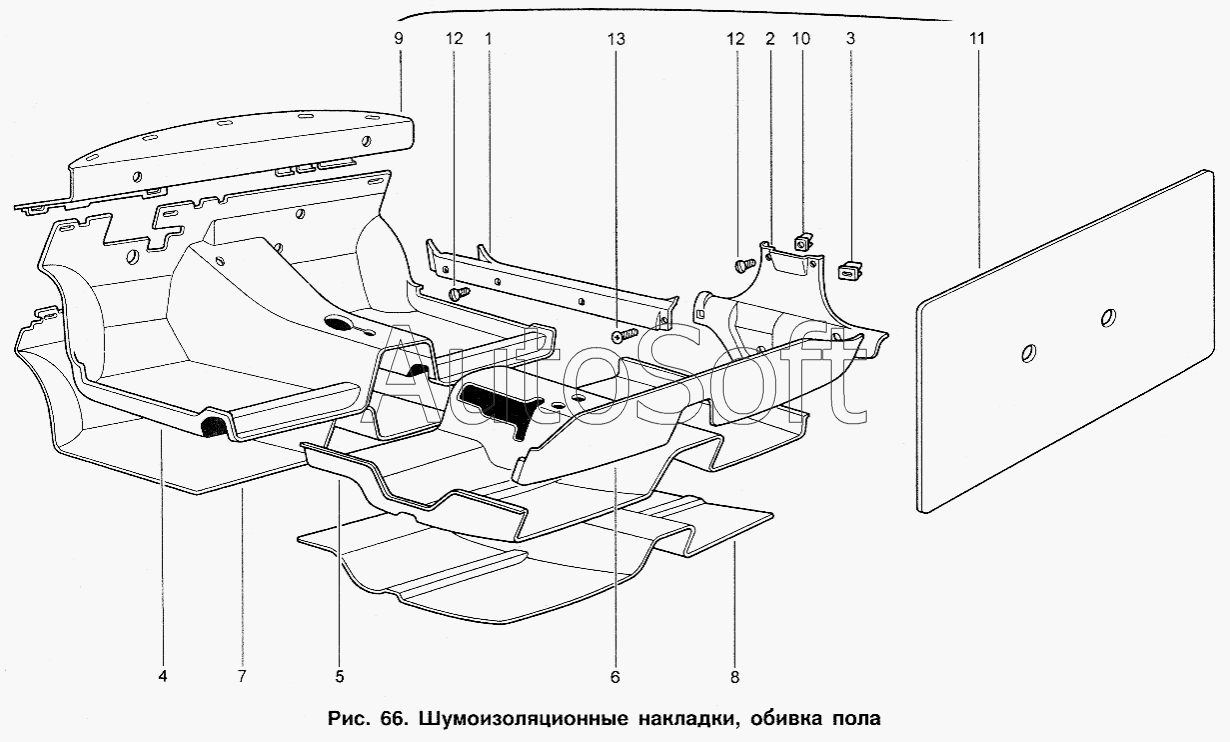 9 12 1 13 12 2 10 3 11

AutoSoft

4 7 5 6 8

Рис. 66. Шумоизоляционные накладки, обивка пола