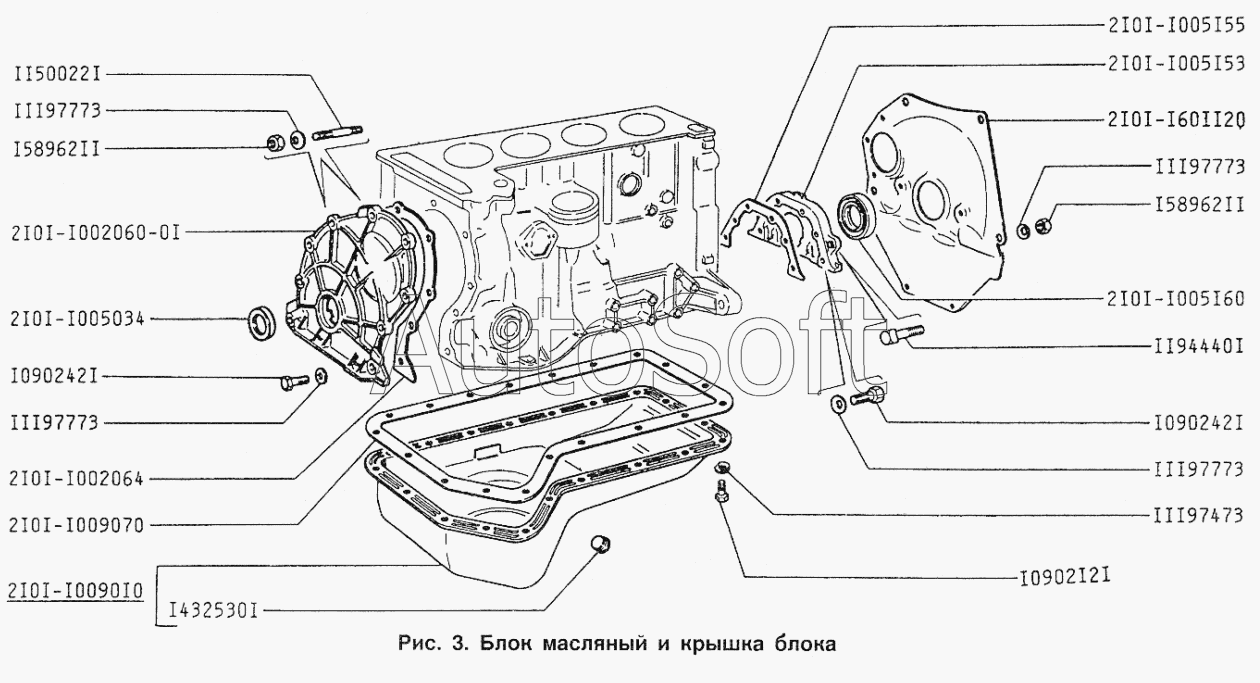 II50022I
III97773
I58962II
2I0I-I002060-0I
2I0I-I005034
I090242I
III97773
2I0I-I002064
2I0I-I009070
2I0I-I0090I0
I432530I

2I0I-I005I55
2I0I-I005I53
2I0I-I60II20
III97773
I58962II
2I0I-I005I60
II94440I
I090242I
III97773
III97473
I0902I2I

AutoSoft

Рис. 3. Блок масляный и крышка блока