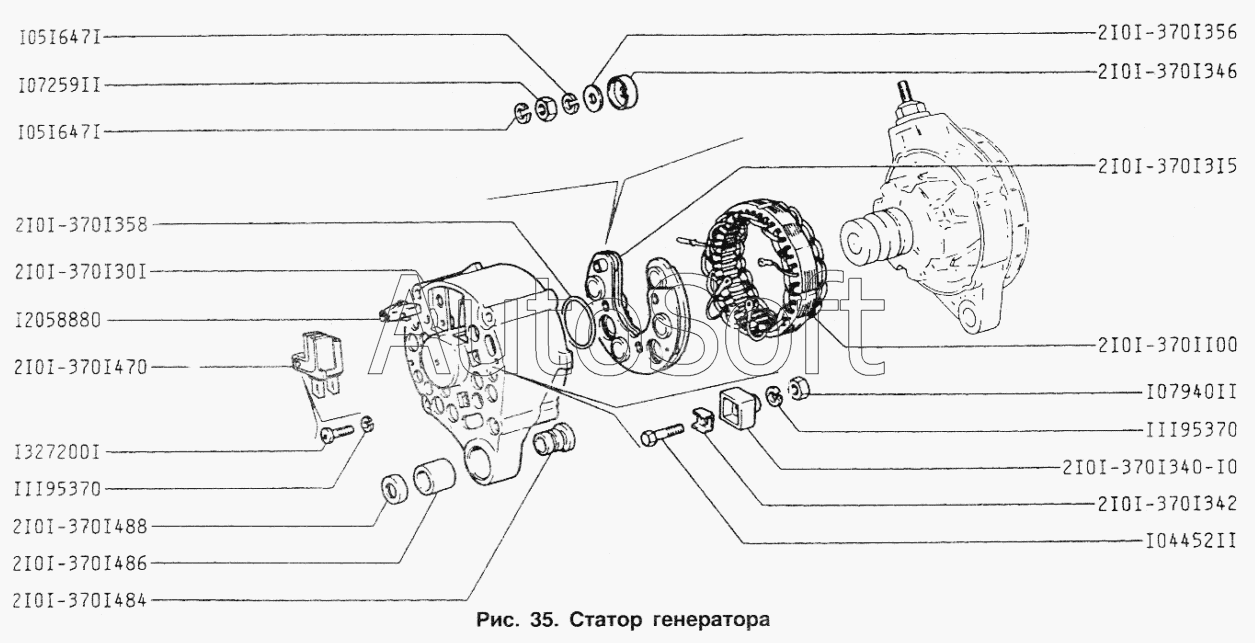 I05I647I
I07259II
I05I647I
2I0I-370I358
2I0I-370I30I
I2058880
2I0I-370I470
I327200I
III95370
2I0I-370I488
2I0I-370I486
2I0I-370I484
2I0I-370I356
2I0I-370I346
2I0I-370I3I5
2I0I-370II00
I07940II
III95370
2I0I-370I340-I0
2I0I-370I342
I04452II
AutoSoft
Рис. 35. Статор генератора