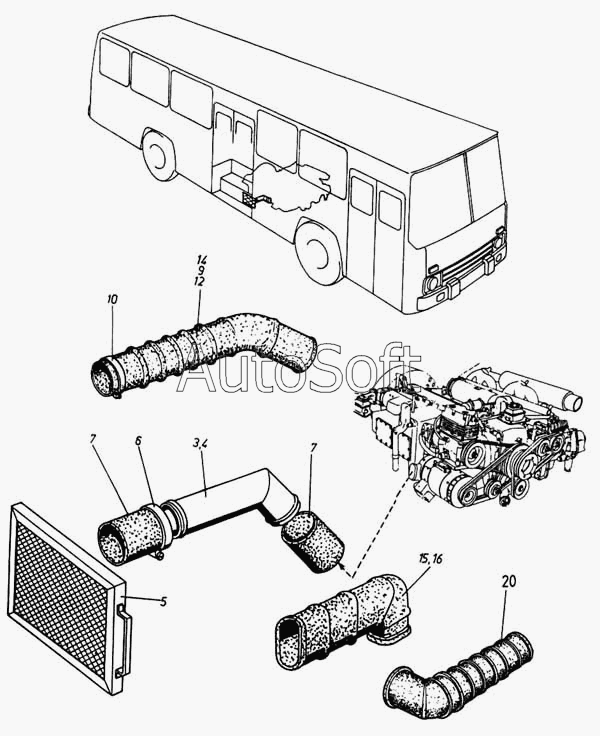 14
9
12
10
AutoSoft
7
6
3,4
7
5
15,16
20