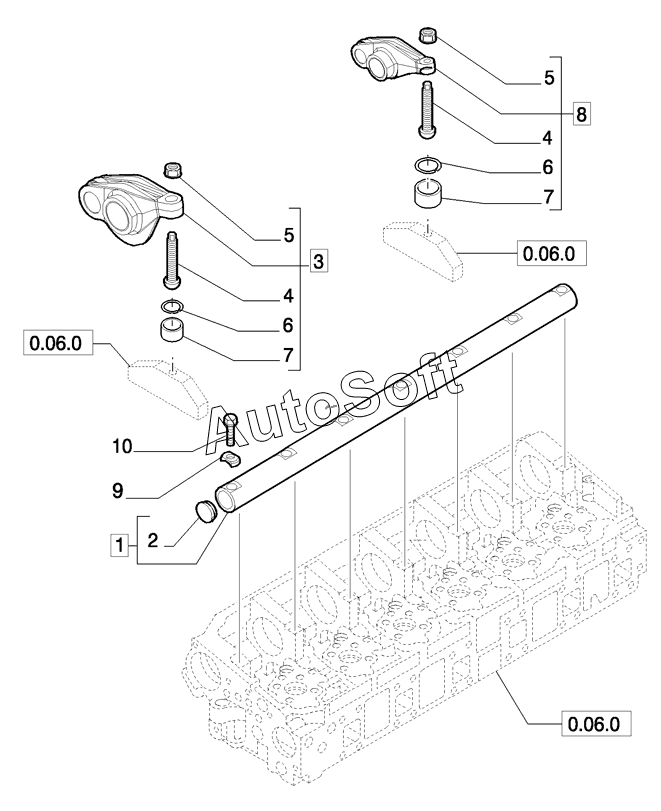 5
8
4
6
7
0.06.0
5
3
4
6
7
0.06.0
AutoSoft
10
9
1
2
0.06.0