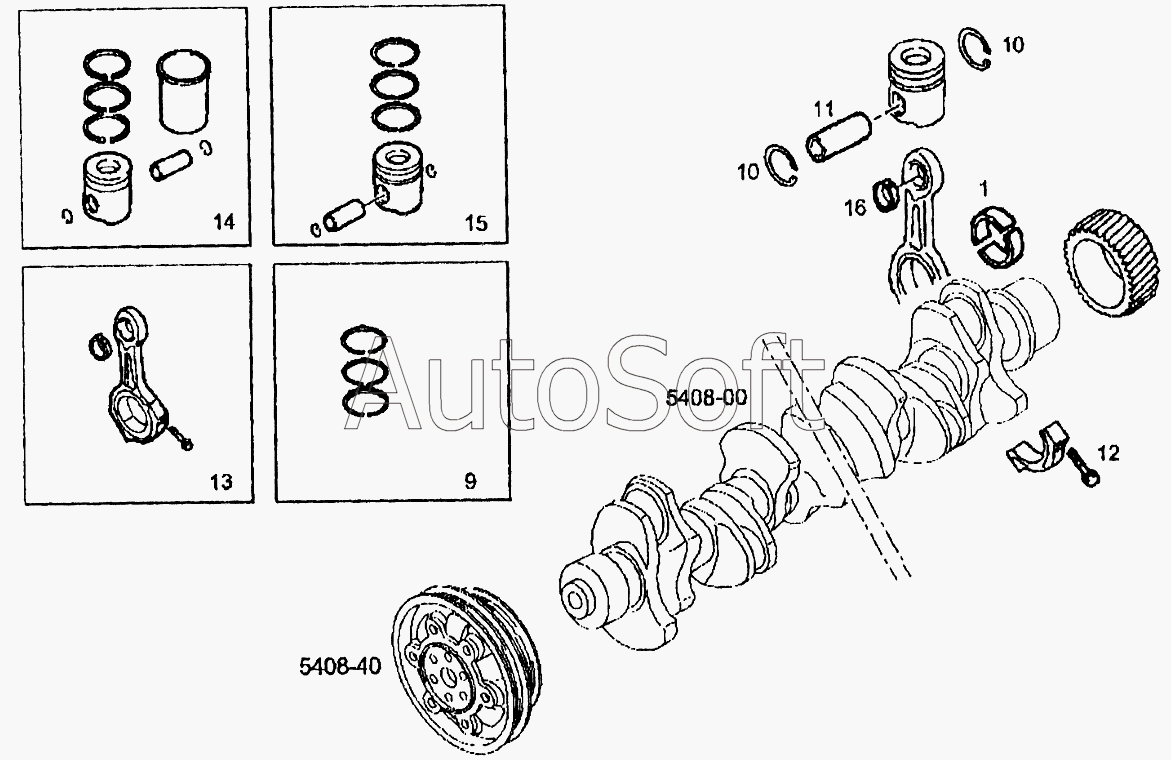 14

15

13

9

10

11

10

16

1

AutoSoft

5408-00

12

5408-40