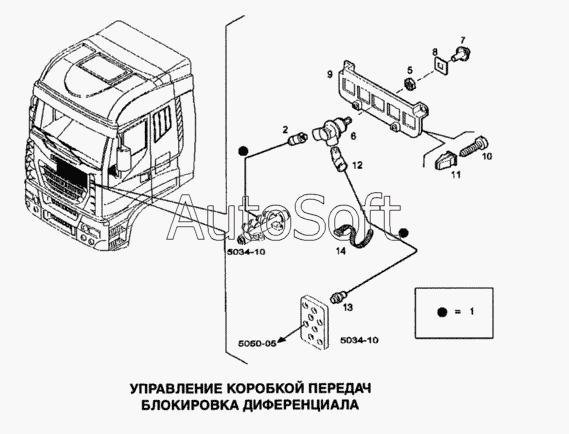 7
8
5
9
2
6
12
10
11
AutoSoft
5034-10
14
13
= 1
5050-05
5034-10

УПРАВЛЕНИЕ КОРОБКОЙ ПЕРЕДАЧ
БЛОКИРОВКА ДИФЕРЕНЦИАЛА