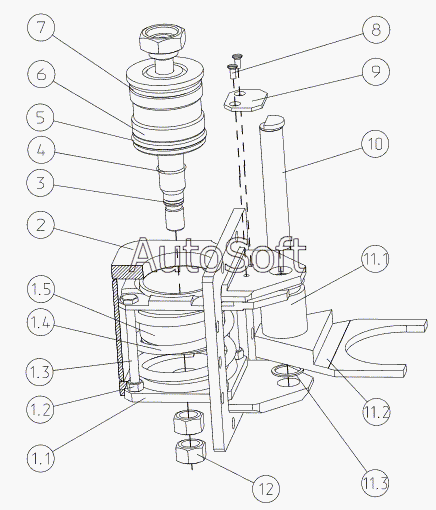 7
6
5
4
3
2
1.5
1.4
1.3
1.2
1.1
8
9
10
AutoSoft
11.1
11.2
11.3
12