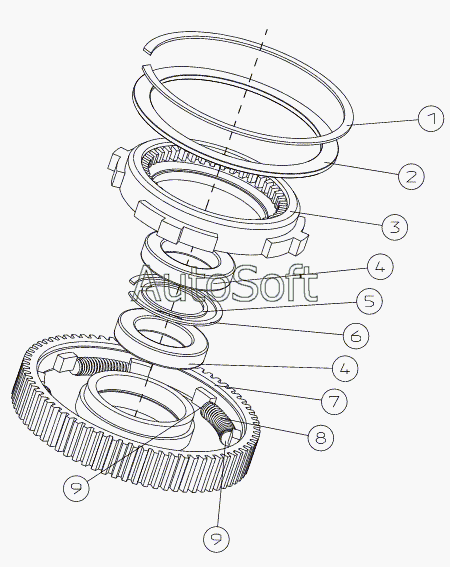 1
2
3
4
AutoSoft
5
6
4
7
8
9
9