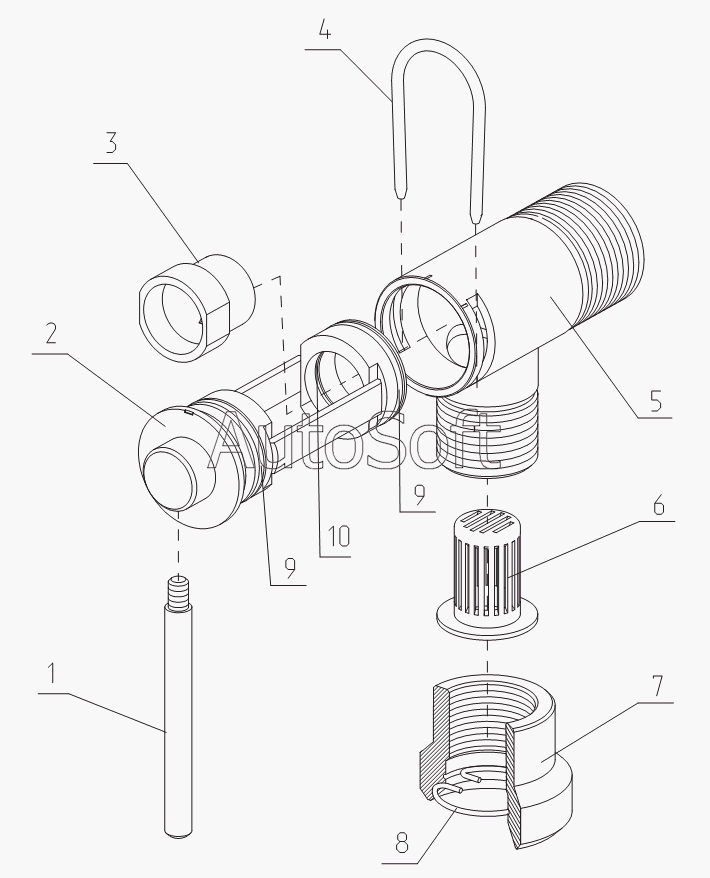 4
3
2
5
AutoSoft
9
10
9
6
1
7
8