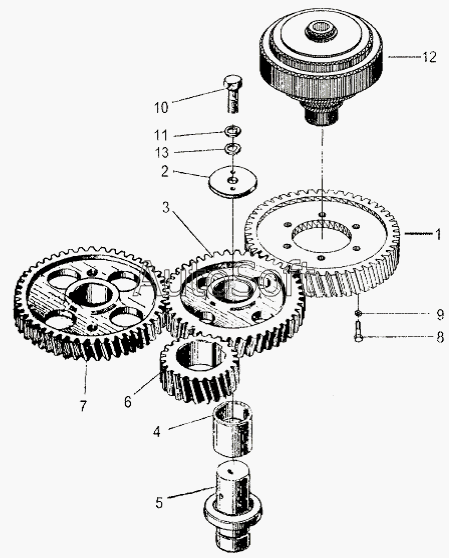 12
10
11
13
2
3
1
AutoSoft
9
8
7
6
4
5