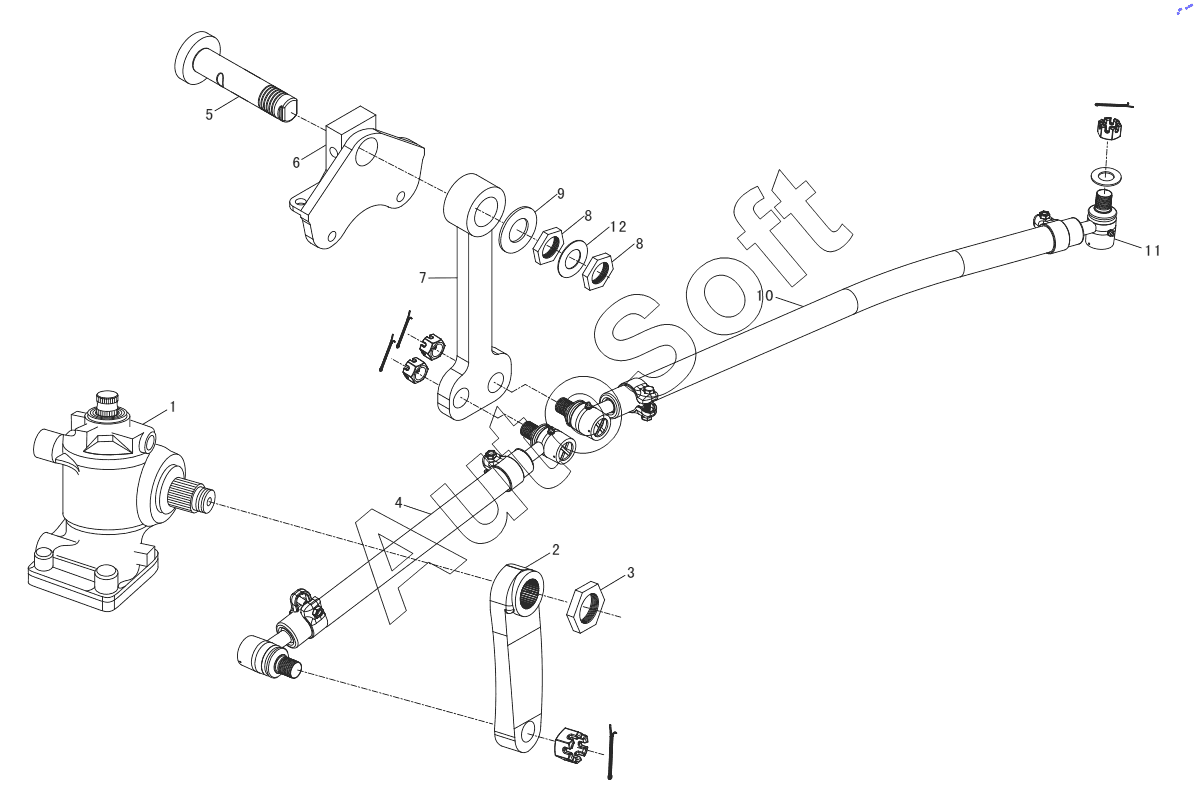 5
6
9
8
12
8
7
10
11
1
4
2
3
AutoSoft