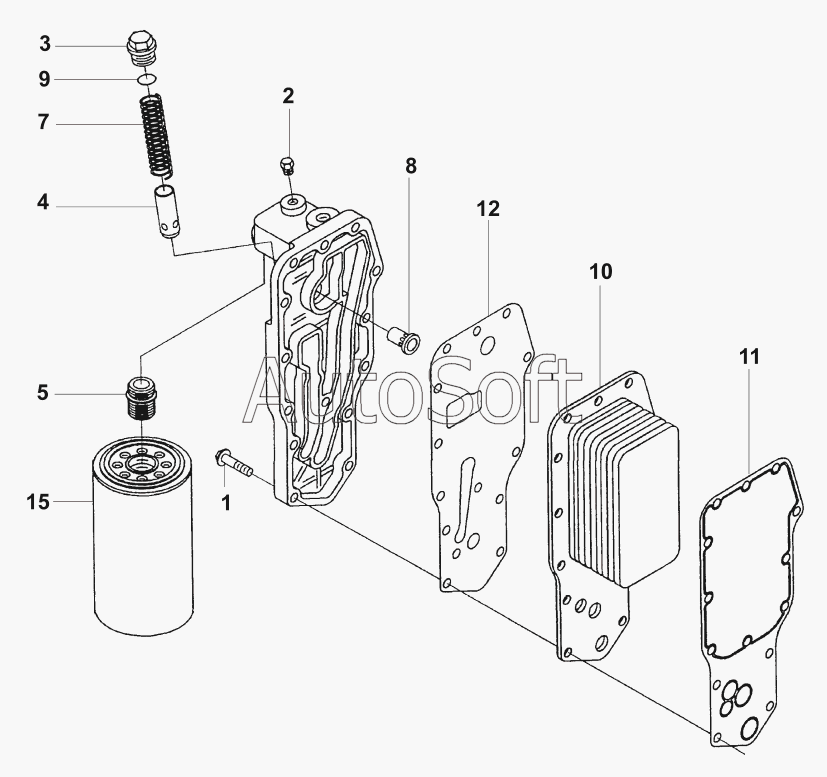 3
9
7
4
2
8
12
10
11
5
15
1
AutoSoft