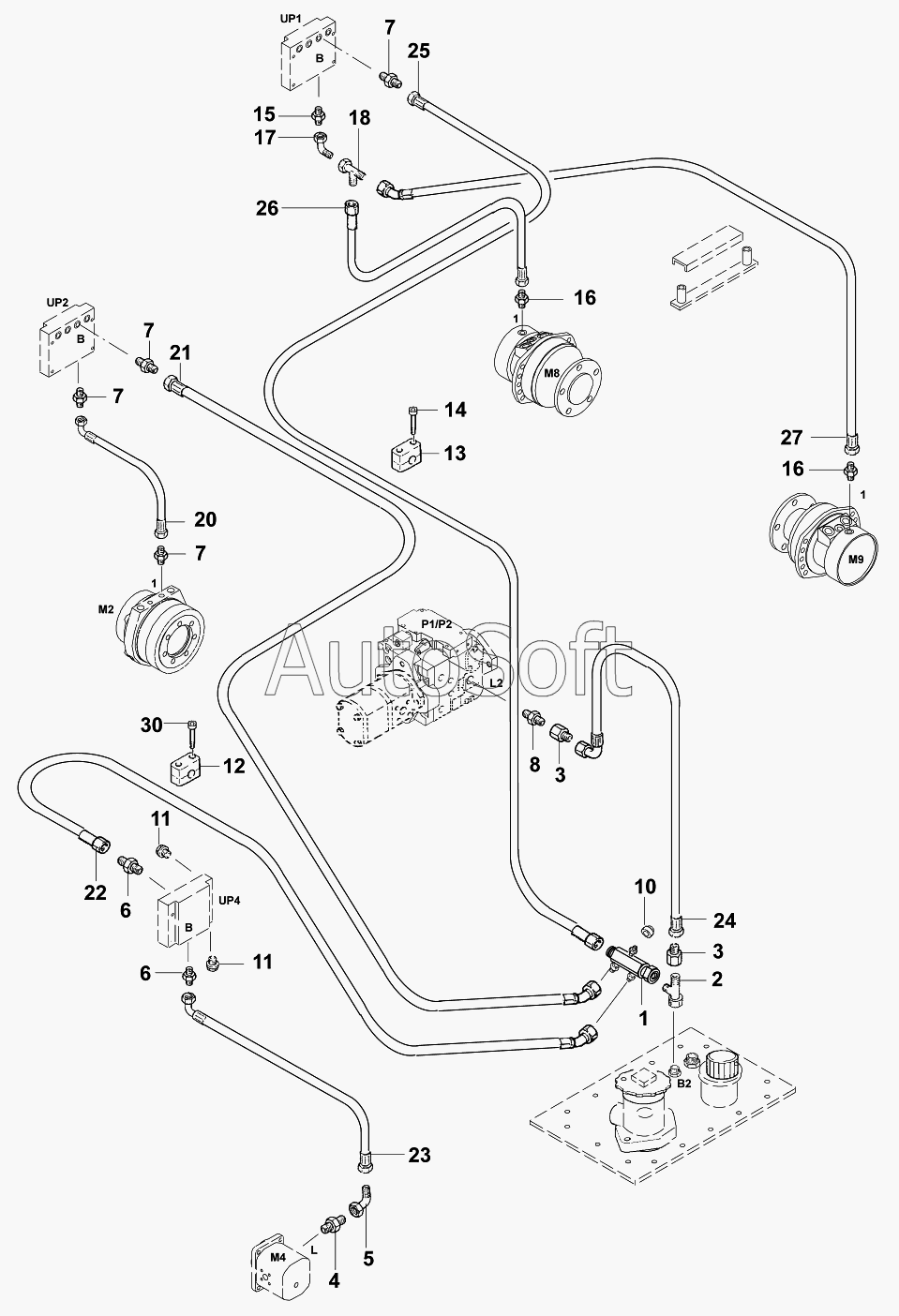 UP1
B
7
25
15
17
18
26
16
1
M8
UP2
B
7
21
7
14
13
27
16
1
M9
20
7
1
M2
P1/P2
L2
AutoSoft
30
12
8
3
11
22
6
UP4
B
6
11
10
24
3
2
1
B2
23
M4
L
4
5