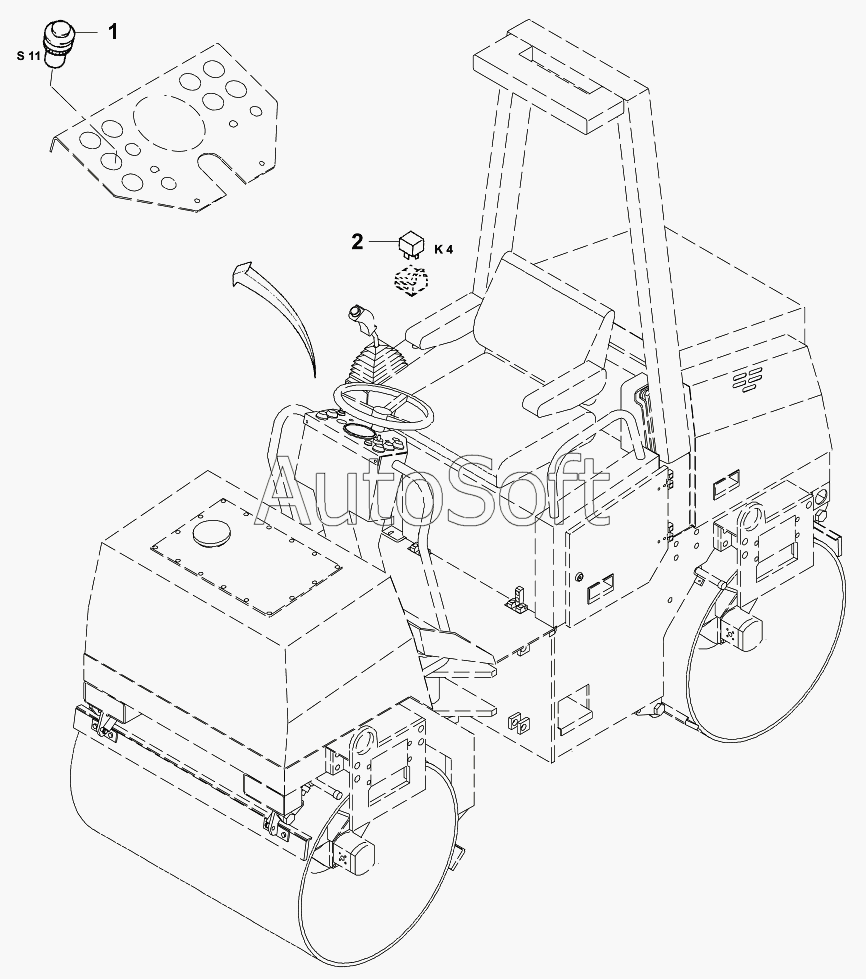 1
S 11
2
K 4
AutoSoft