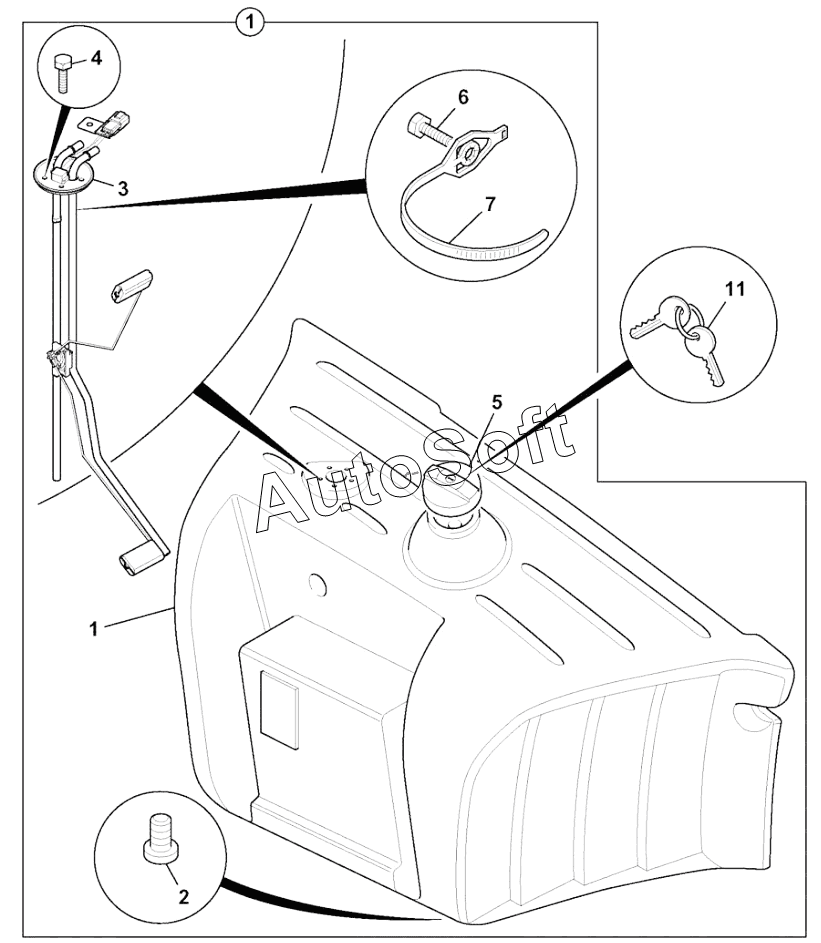 1
4
6
3
7
11
5
AutoSoft
1
2