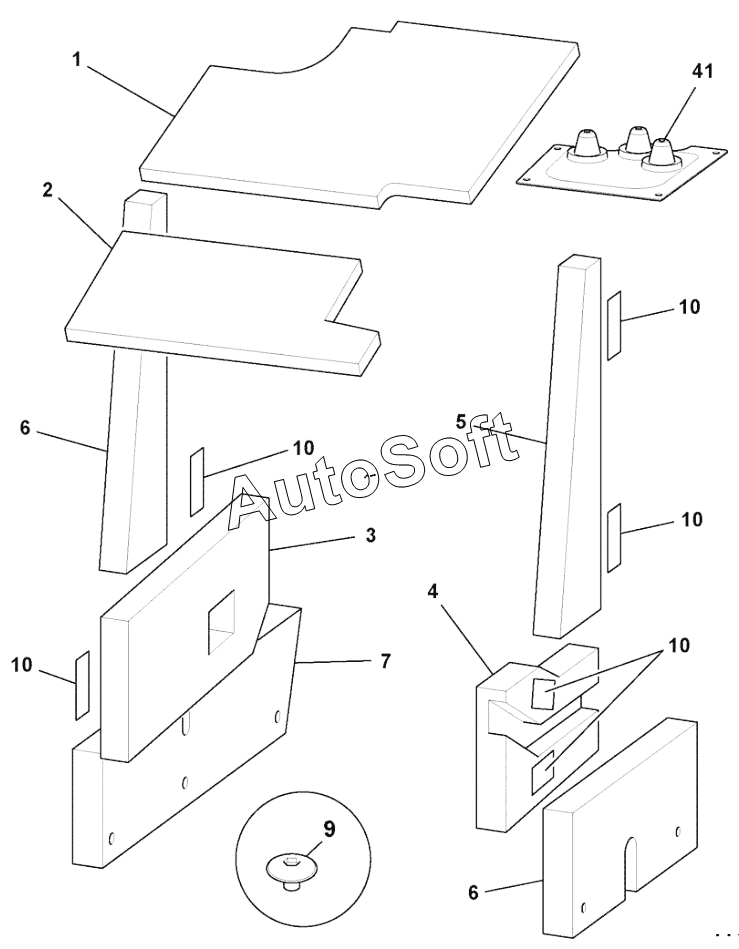 1
41
2
10
6
10
5
AutoSoft
10
3
4
10
10
7
9
6