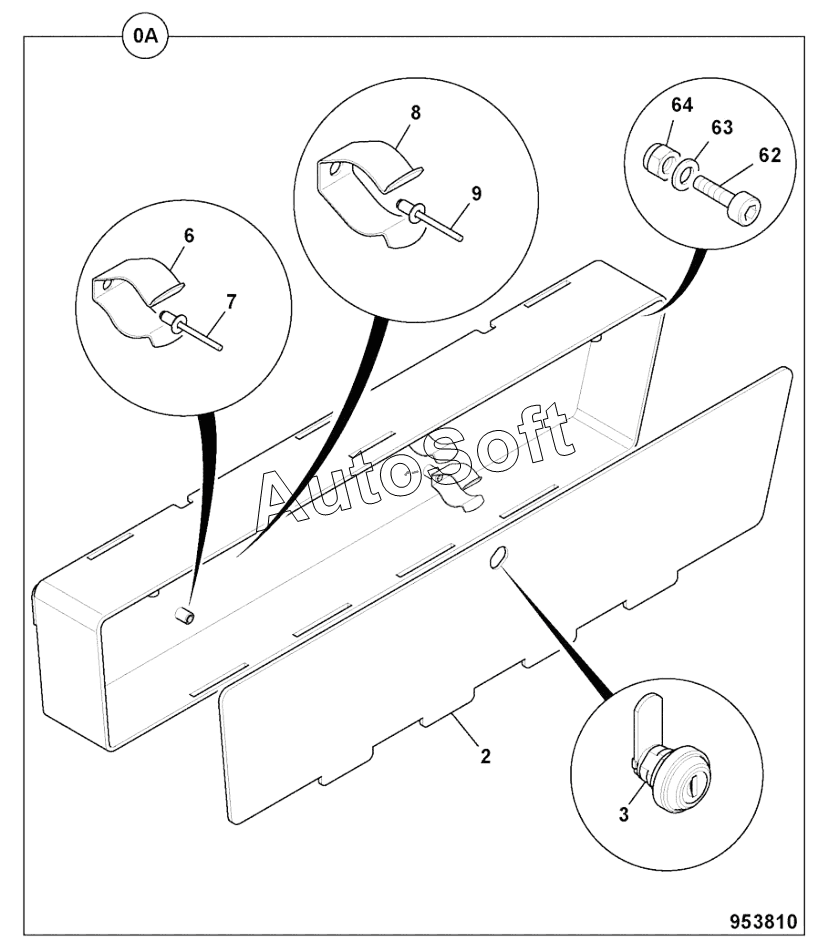 0A

8

9

64

63

62

6

7

AutoSoft

2

3

953810