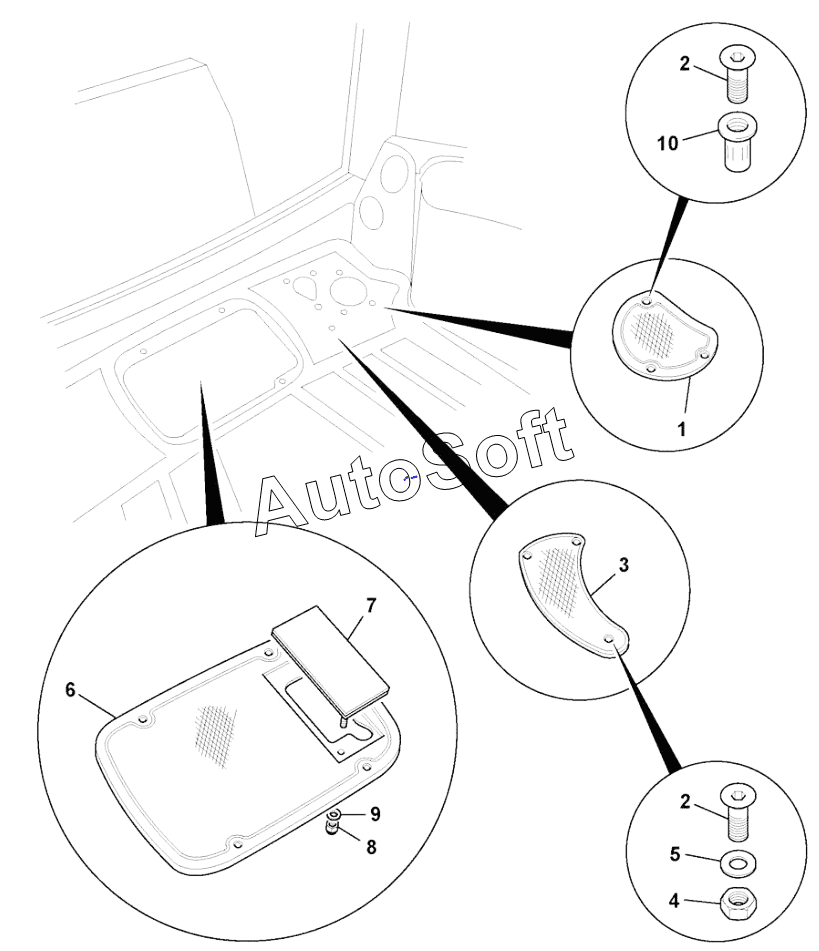 2
10
1
AutoSoft
3
7
6
9
8
2
5
4