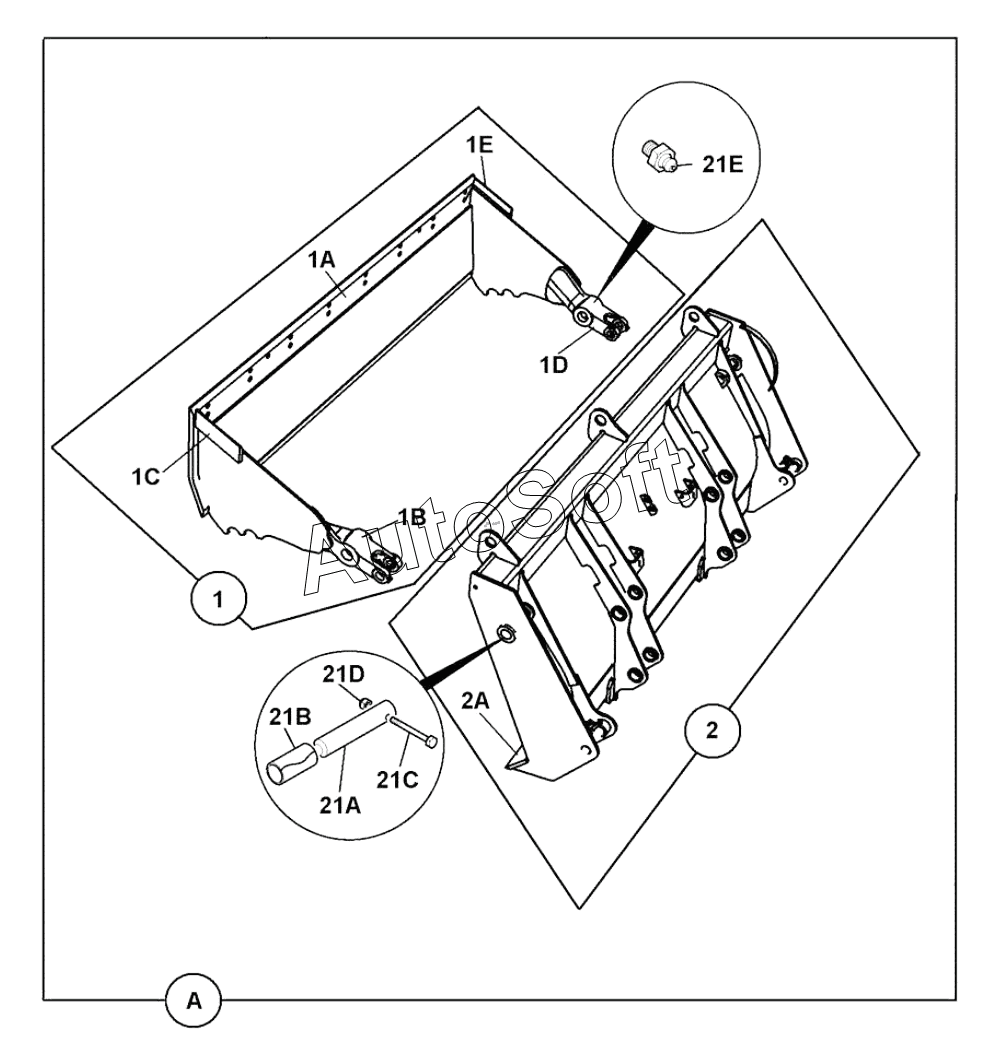 1E
21E
1A
1D
1C
1B
AutoSoft
1
21D
21B
2A
21C
21A
2
A