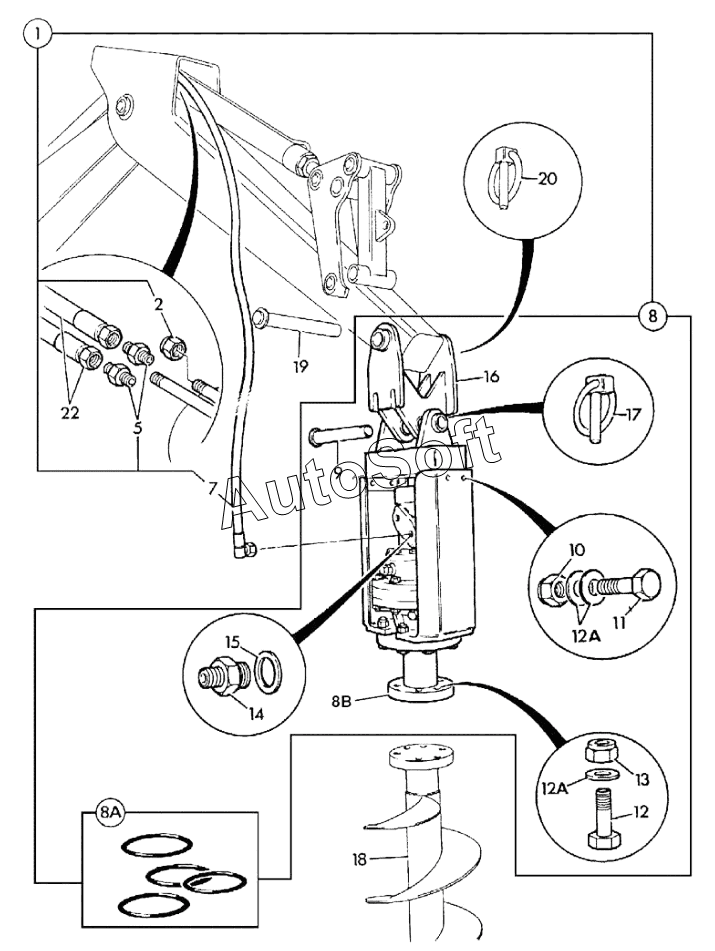 1
20
8
2
19
16
22
5
17
7
AutoSoft
10
11
12A
15
14
8B
13
12A
12
8A
18