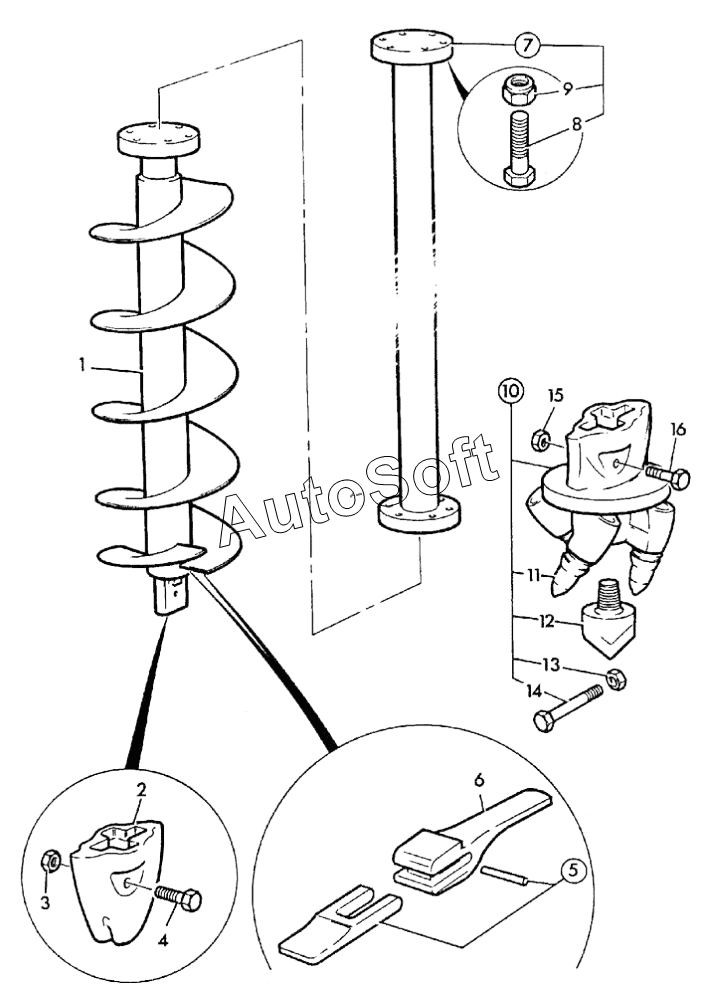 7
9
8
1
10
15
16
AutoSoft
11
12
13
14
2
3
4
6
5