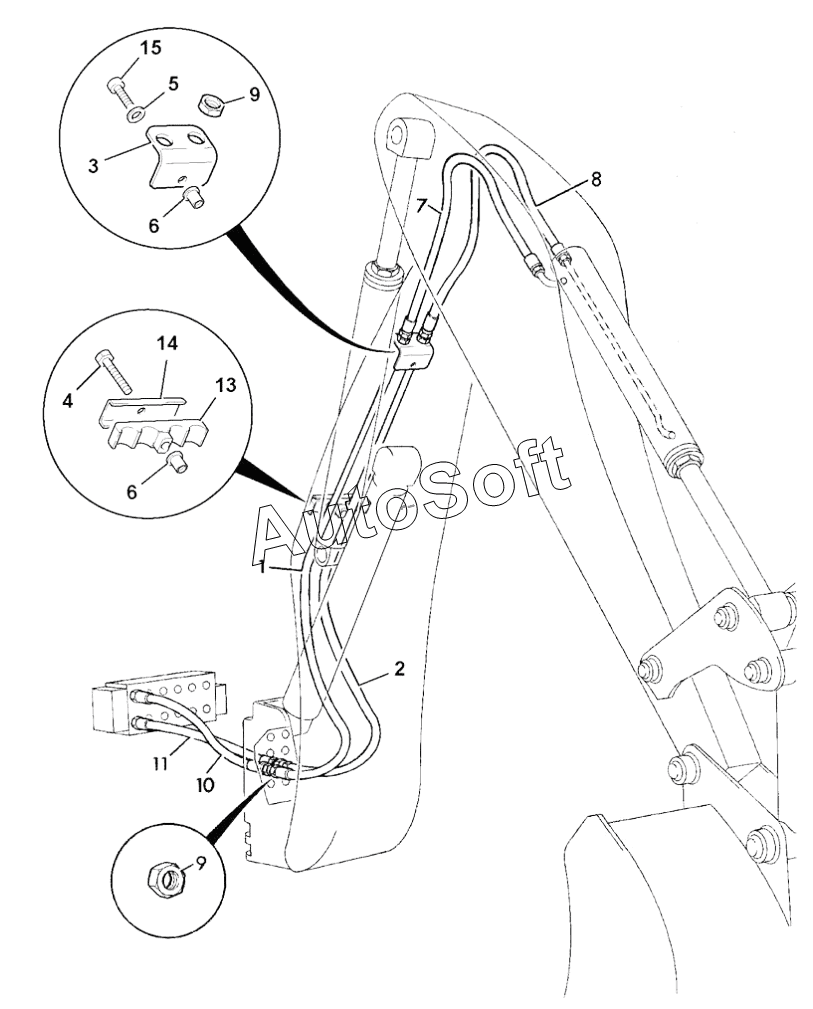 15
5
9
3
6
7
8
14
4
13
6
AutoSoft
1
2
11
10
9