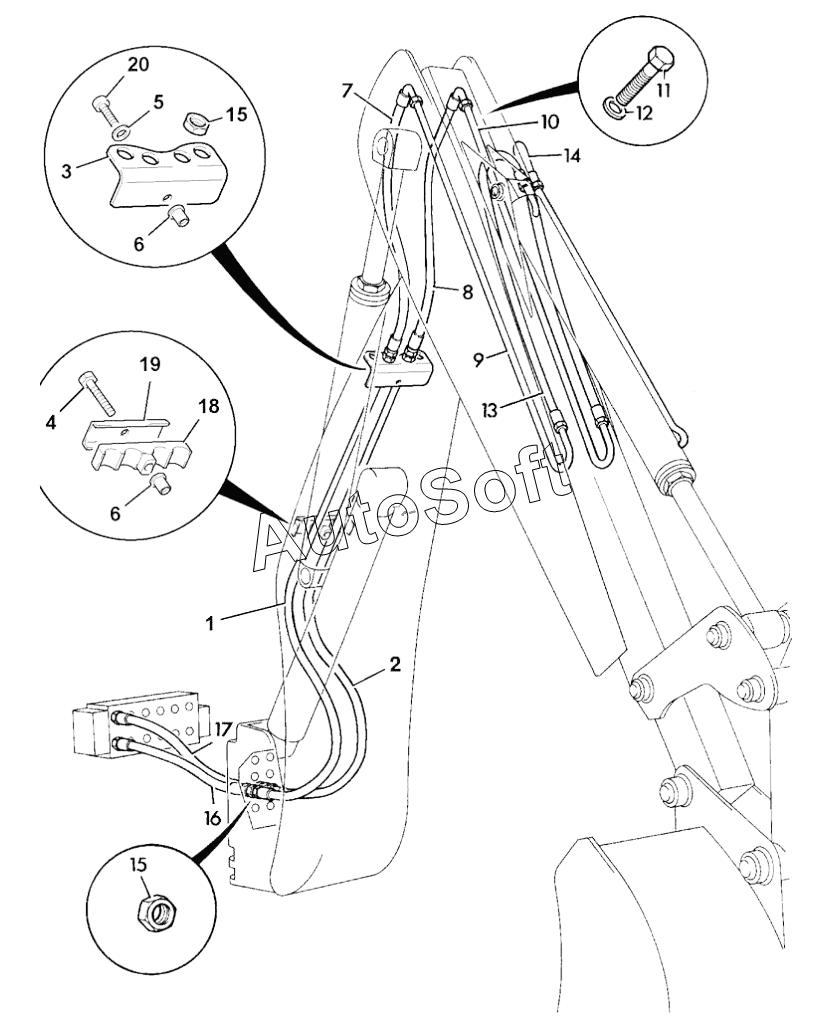 20
5
15
3
6
7
11
12
10
14
8
9
13
19
4
18
6
AutoSoft
1
2
17
16
15