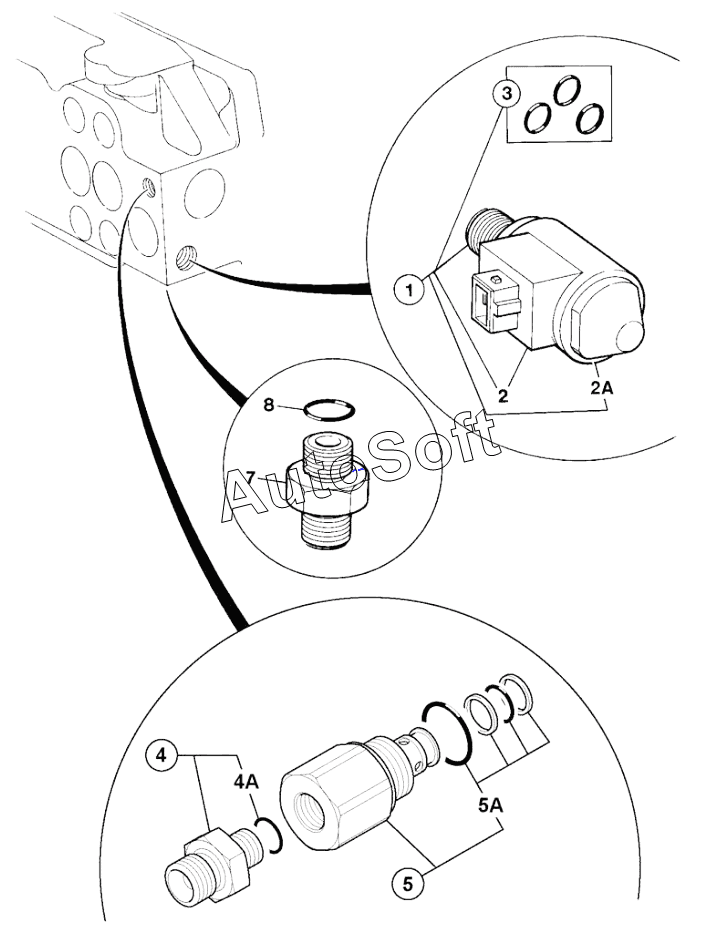 3
1
2
2A
8
7
AutoSoft
4
4A
5A
5