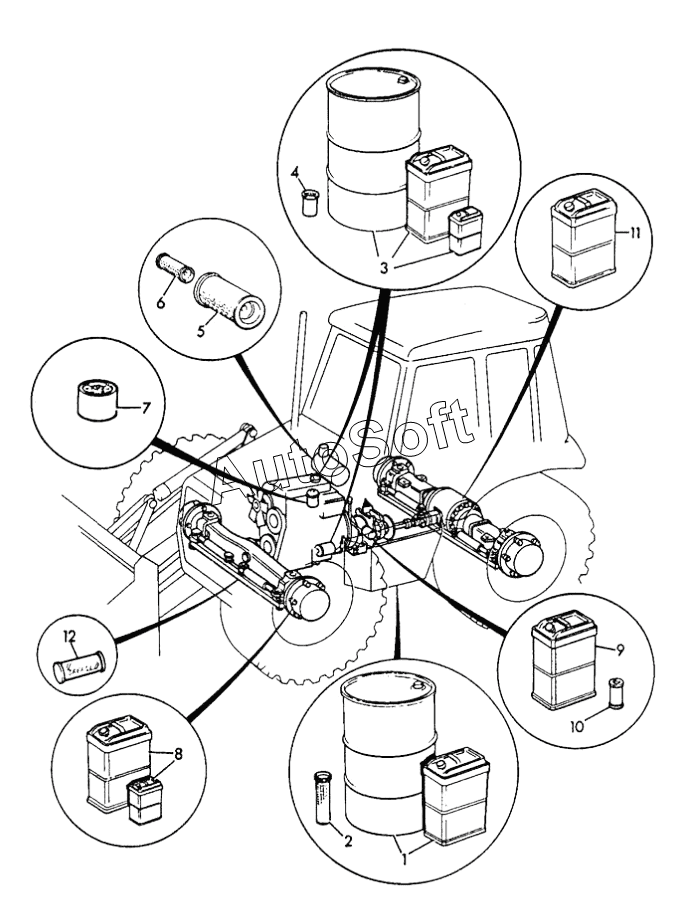 4
3
11
6
5
7
AutoSoft
12
9
10
8
2
1