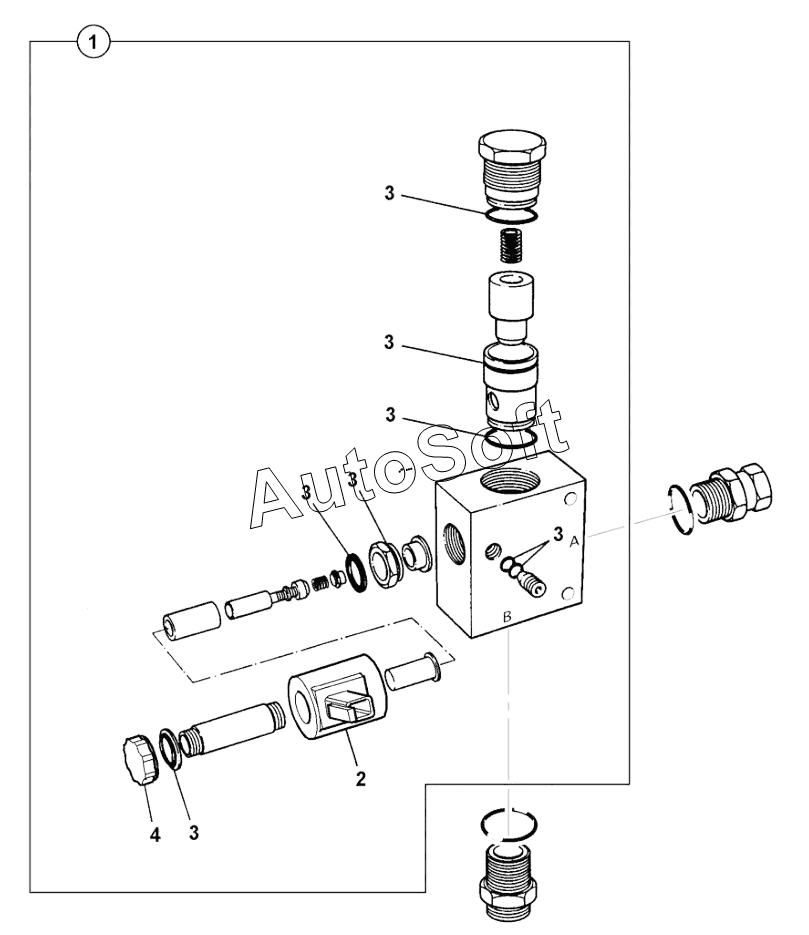 1

3

3

3

AutoSoft

3

3

3

A

B

2

4

3