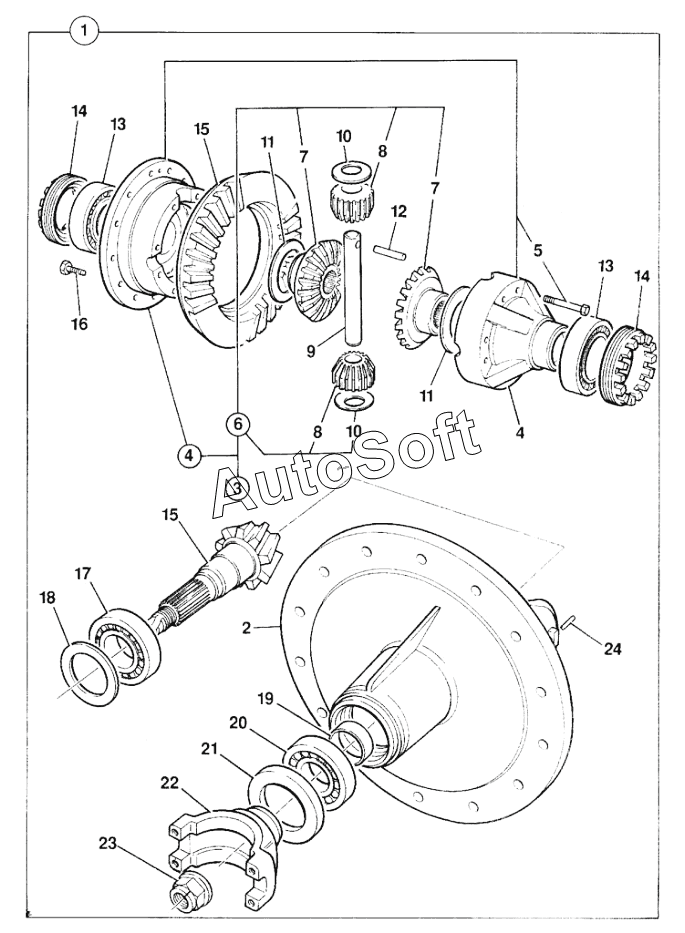 1
14
13
15
11
7
10
8
7
12
5
13
14
16
9
11
4
8
10
6
4
3
AutoSoft
15
17
18
2
24
19
20
21
22
23