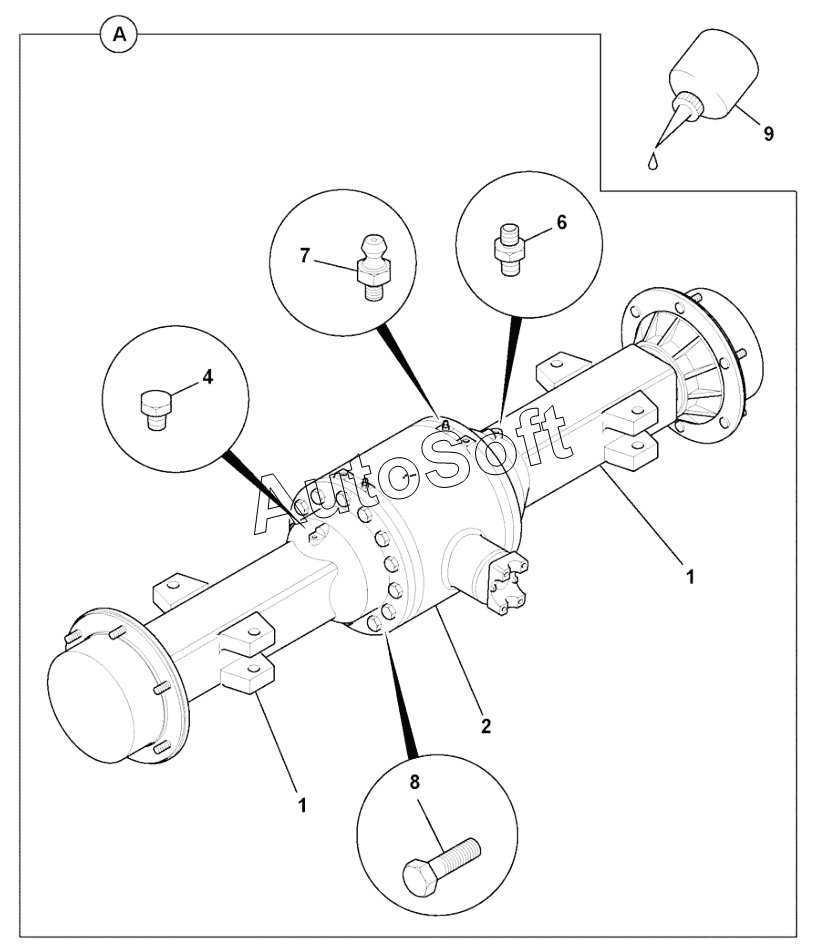 A

9

7

6

4

AutoSoft

1

2

1

8