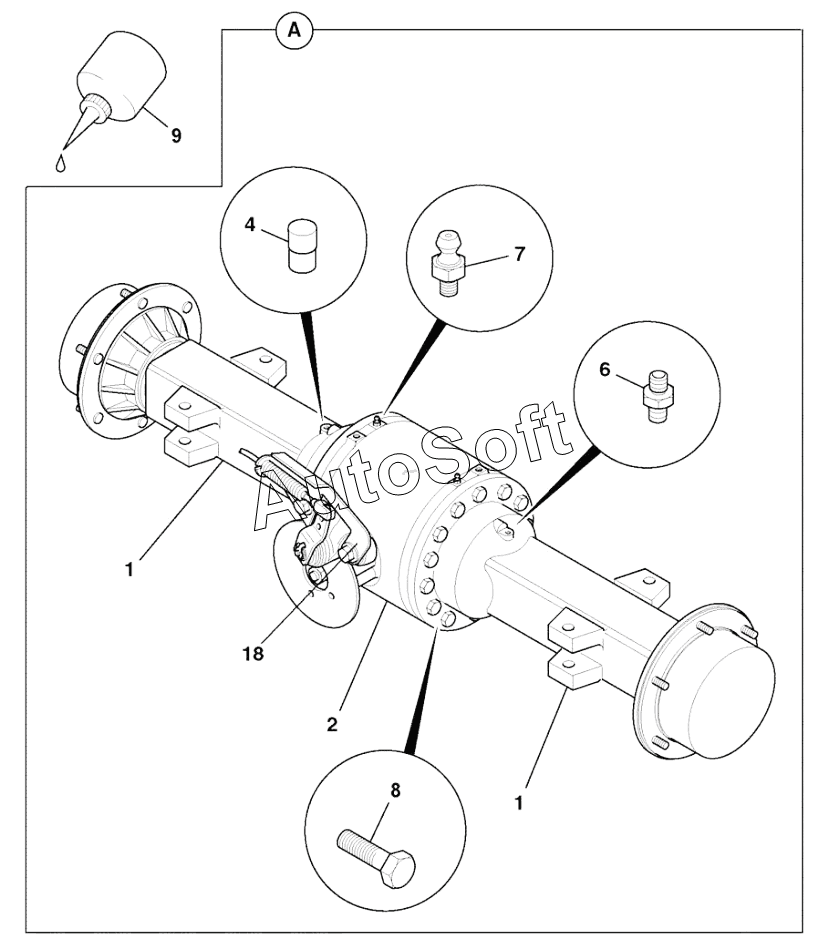 A
9
4
7
6
AutoSoft
1
18
2
8
1