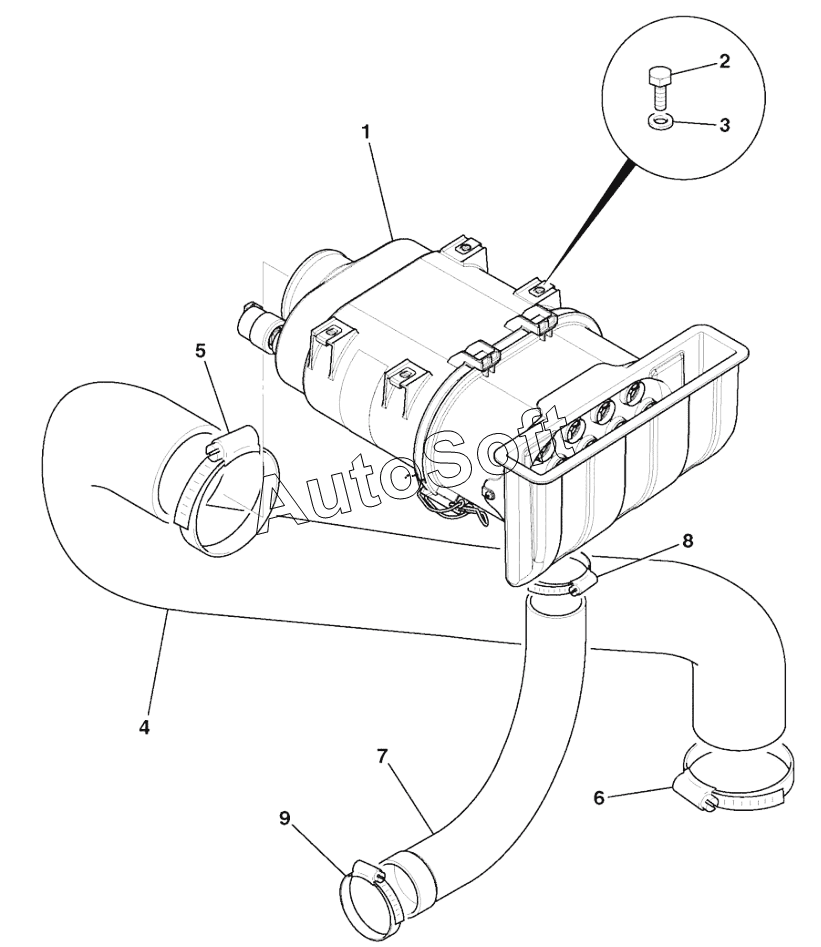 2
3
1
5
AutoSoft
8
4
7
6
9