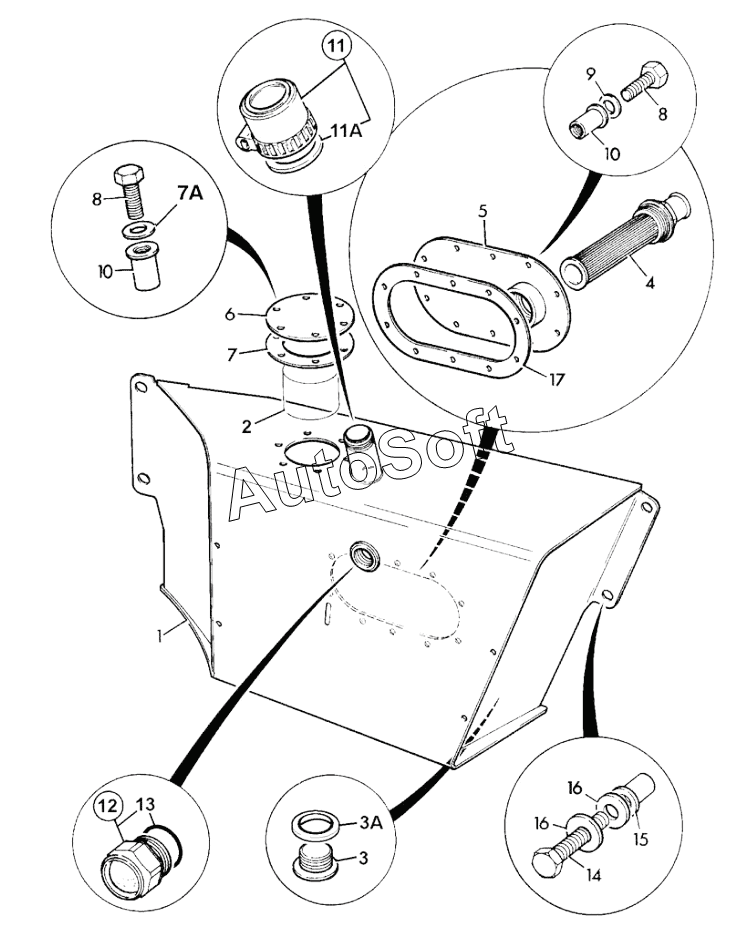 11
11A
9
8
10
8
7A
10
5
4
6
7
17
2
AutoSoft
1
12
13
3A
3
16
16
15
14