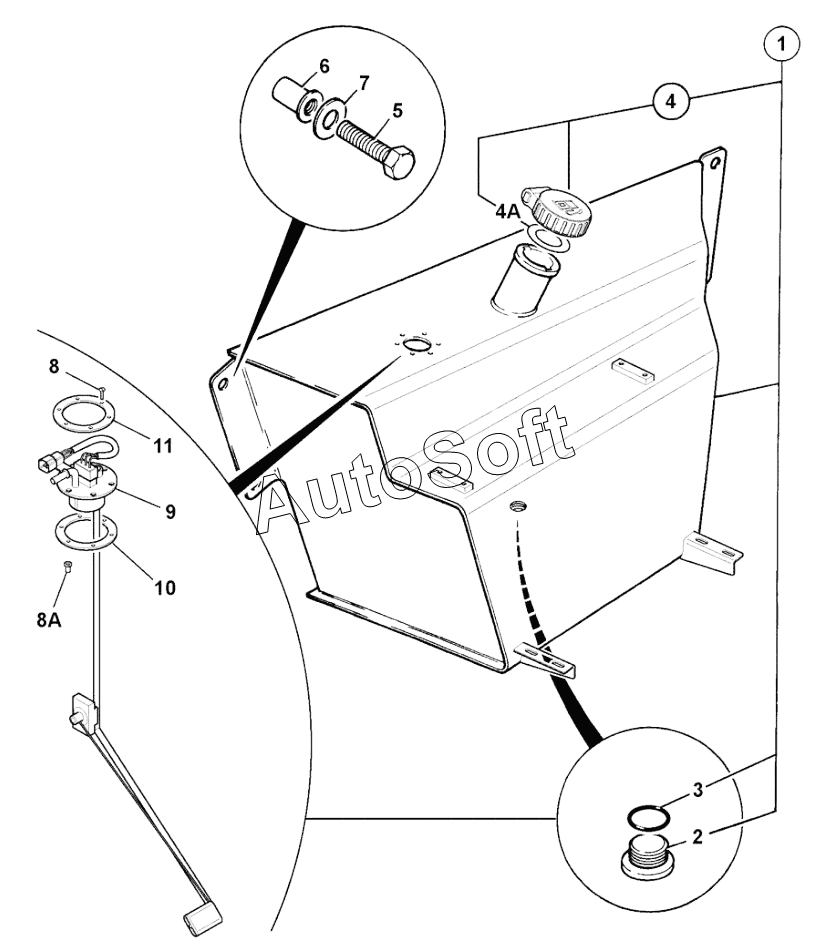 1
4
6
7
5
4A
8
11
9
10
8A
AutoSoft
3
2