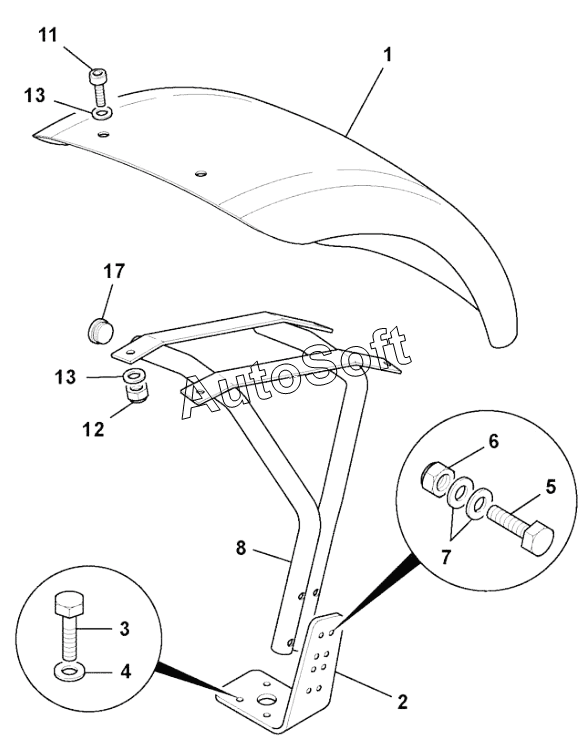 11
1
13
17
13
12
AutoSoft
6
5
7
8
3
4
2