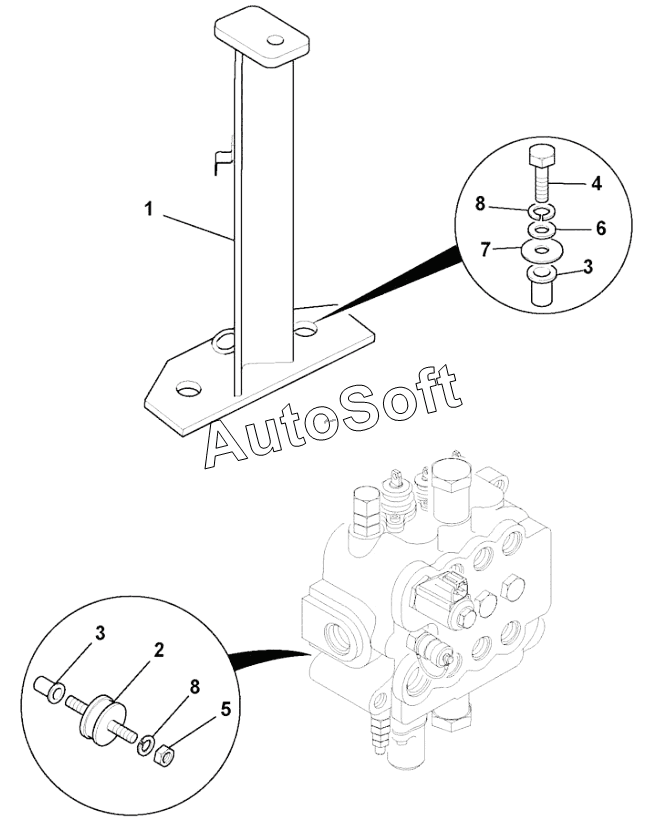 1
4
8
6
7
3
AutoSoft
3
2
8
5