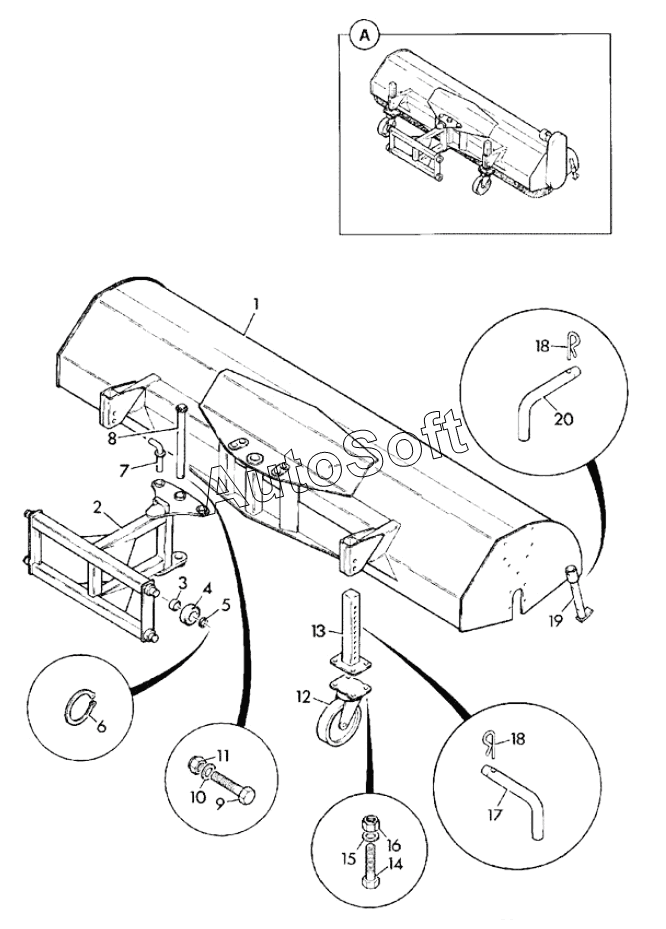 A

1

18

20

AutoSoft

8

7

2

3

4

5

19

13

12

6

11

10

9

18

17

16

15

14