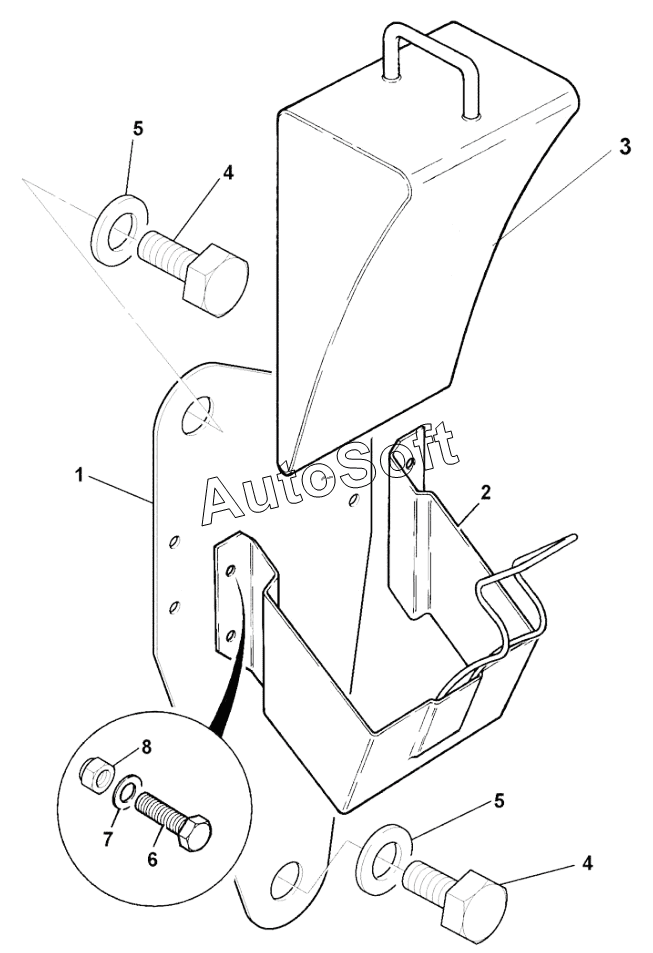 5
4
3
AutoSoft
1
2
8
7
6
5
4