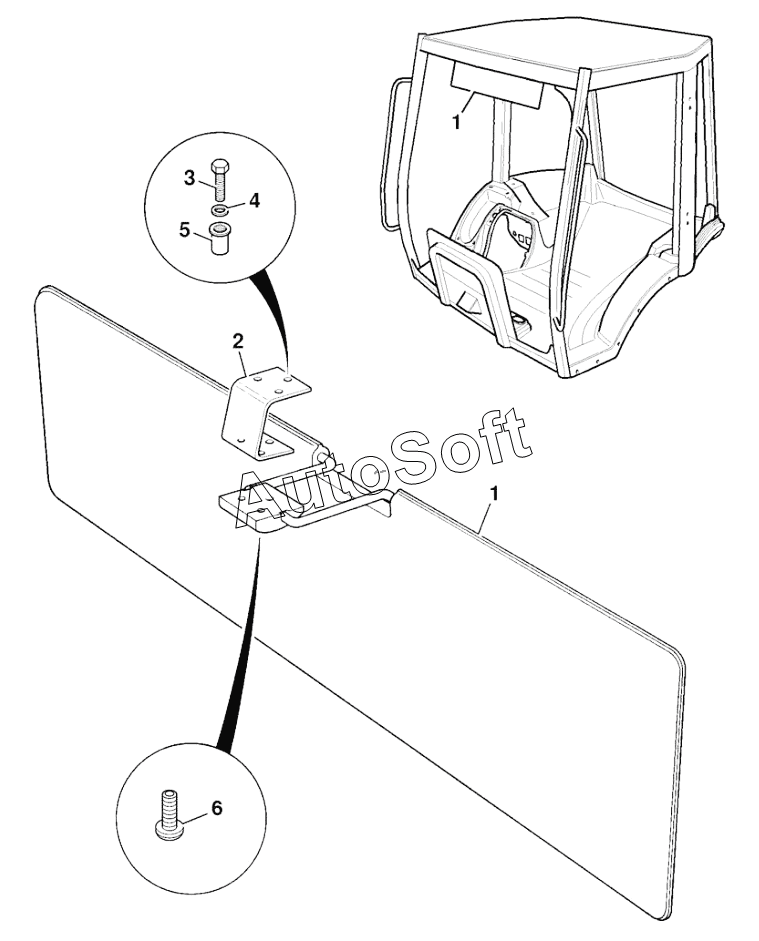 1
3
4
5
2
AutoSoft
1
6