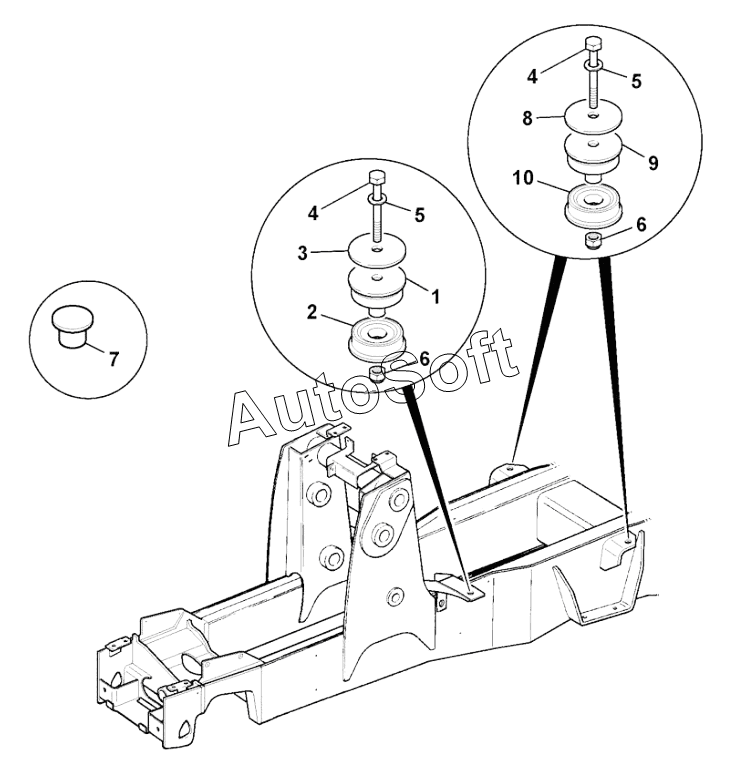 4
5
8
9
10
6
4
5
3
1
2
6
7
AutoSoft