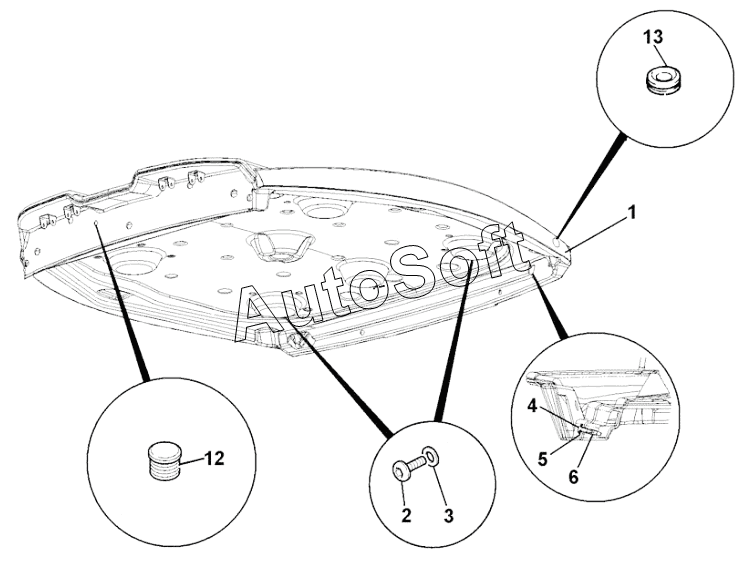 13
1
AutoSoft
4
5
6
12
2
3