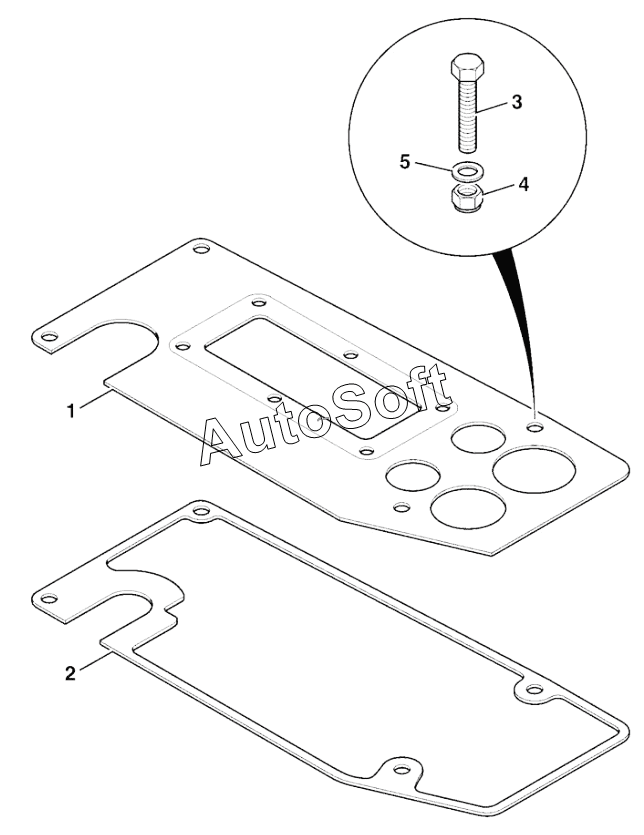 3
5
4
1
AutoSoft
2