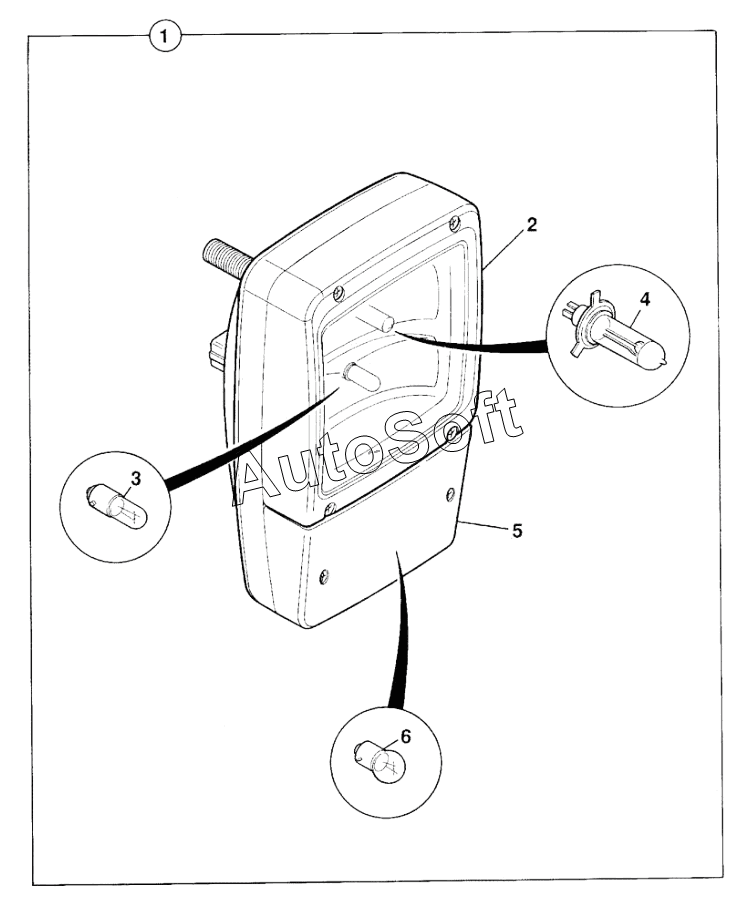 1
2
4
AutoSoft
3
5
6